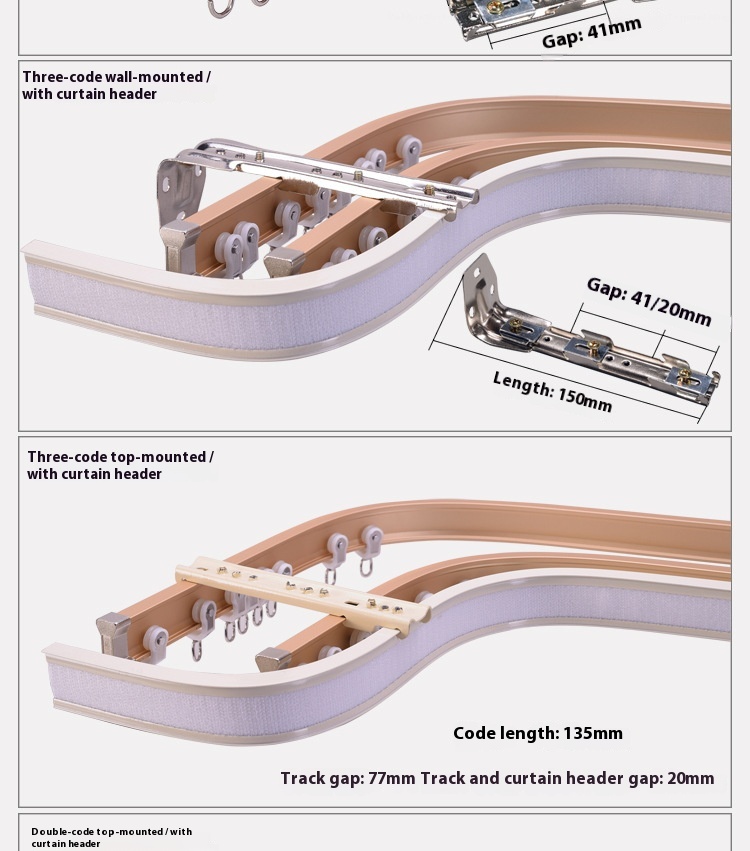 Gap: 41mm

Three-code wall-mounted / with curtain header

Gap: 41/20mm

Length: 150mm

Three-code top-mounted / with curtain header

Code length: 135mm

Track gap: 77mm Track and curtain header gap: 20mm

Double-code top-mounted / with curtain header