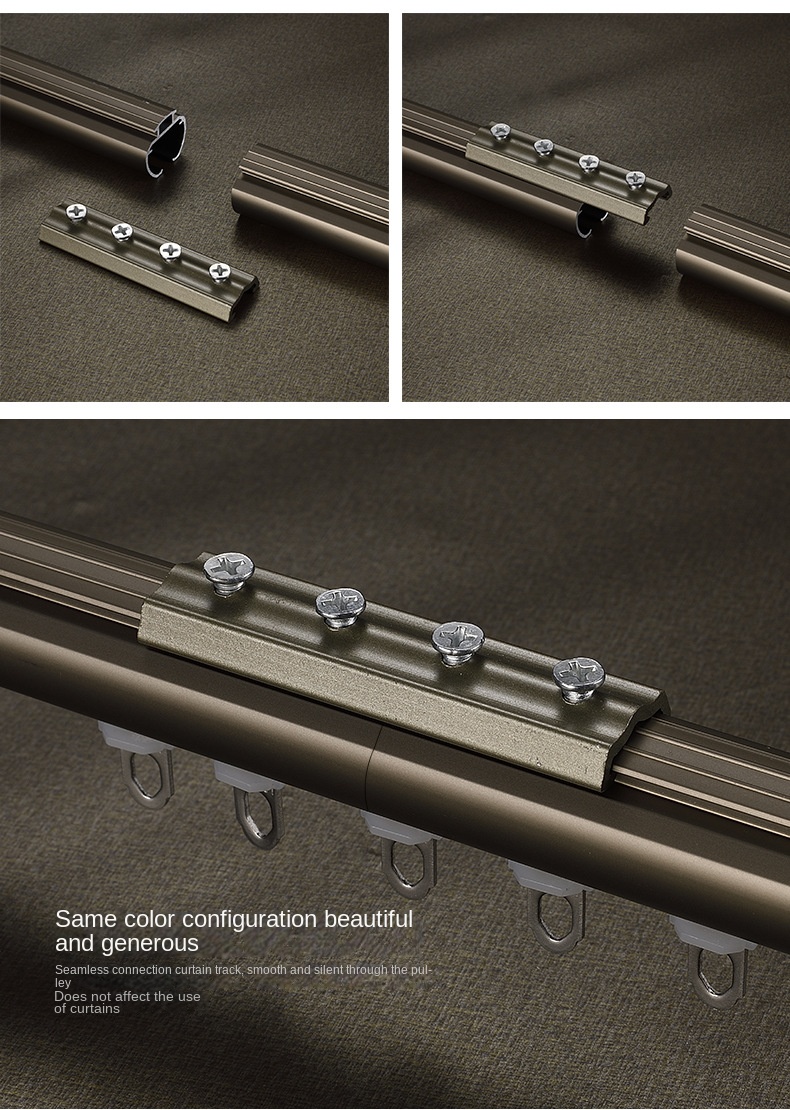 Same color configuration beautiful and generous

Seamless connection curtain track, smooth and silent through the pulley
Does not affect the use of curtains