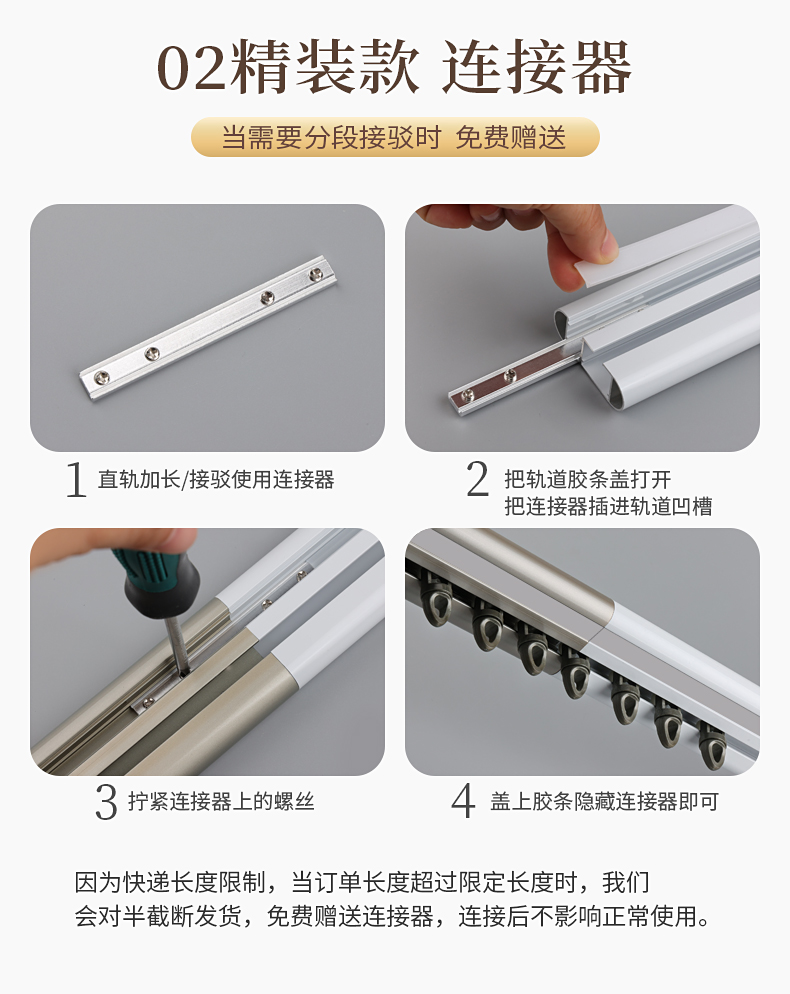 02精装款 连接器

当需要分段接驳时 免费赠送

1 直轨加长/接驳使用连接器

2 把轨道胶条盖打开
把连接器插进轨道凹槽

3 拧紧连接器上的螺丝

4 盖上胶条隐藏连接器即可

因为快递长度限制，当订单长度超过限定长度时，我们会对半截断发货，免费赠送连接器，连接后不影响正常使用。