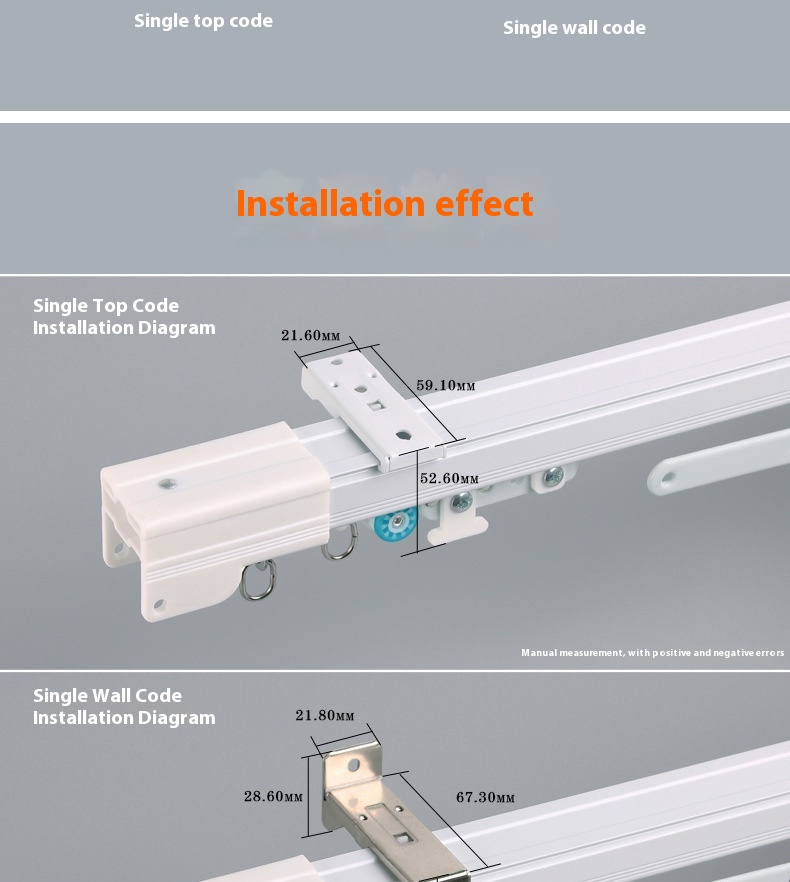 Single top code

Single wall code

Installation effect

Single Top Code
Installation Diagram

21.60MM

59.10MM

52.60MM

Manual measurement, with positive and negative errors

Single Wall Code
Installation Diagram

21.80MM

28.60MM

67.30MM