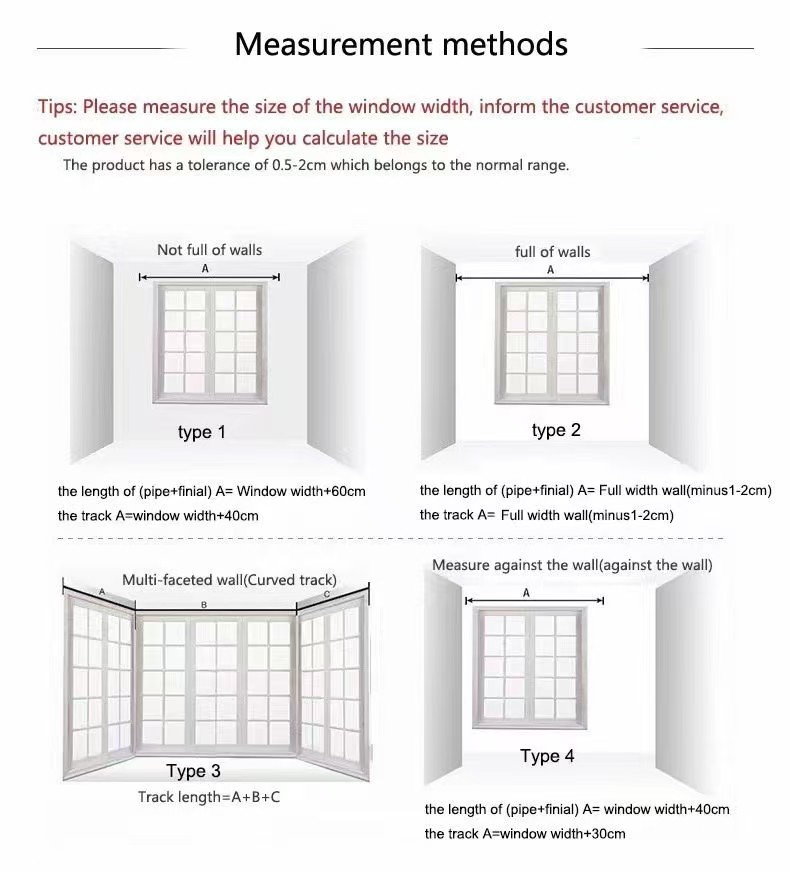 Measurement methods

Tips: Please measure the size of the window width, inform the customer service, customer service will help you calculate the size

The product has a tolerance of 0.5-2cm which belongs to the normal range.

Not full of walls

A

type 1

the length of (pipe+finial) A= Window width+60cm

the track A=window width+40cm

full of walls

A

type 2

the length of (pipe+finial) A= Full width wall(minus1-2cm)

the track A= Full width wall(minus1-2cm)

Multi-faceted wall(Curved track)

A

B

C

Type 3

Track length=A+B+C

Measure against the wall(against the wall)

A

Type 4

the length of (pipe+finial) A= window width+40cm

the track A=window width+30cm