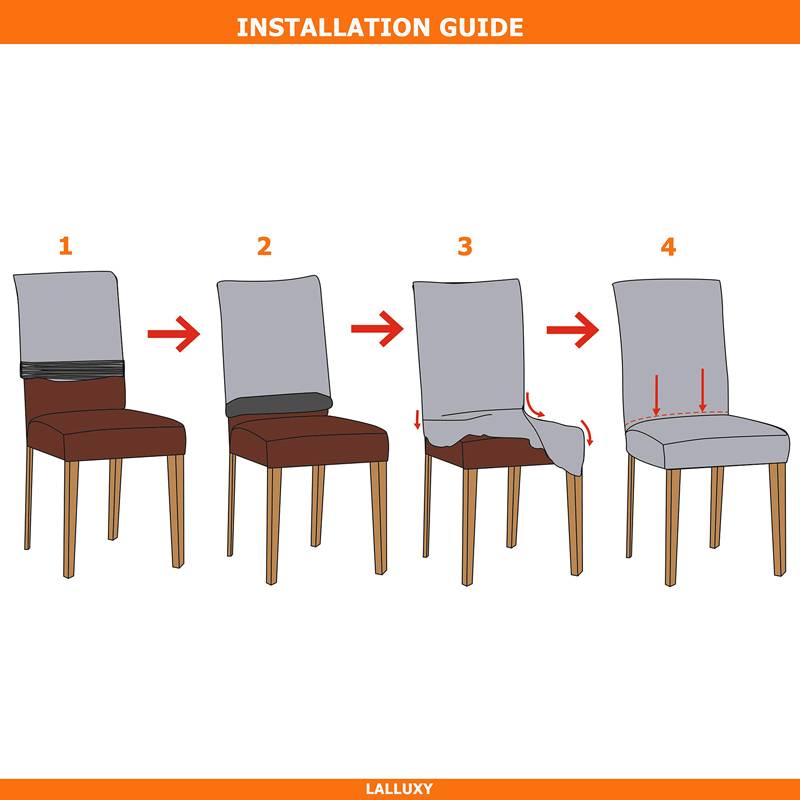 INSTALLATION GUIDE

1

2

3

4

LALLUXY