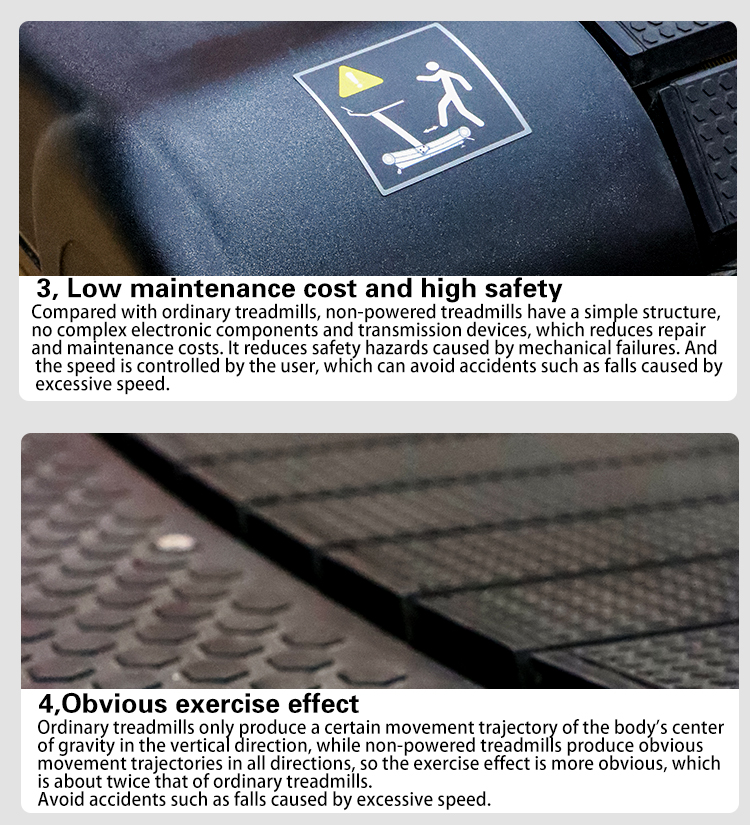 3, Low maintenance cost and high safety
Compared with ordinary treadmills, non-powered treadmills have a simple structure, no complex electronic components and transmission devices, which reduces repair and maintenance costs. It reduces safety hazards caused by mechanical failures. And the speed is controlled by the user, which can avoid accidents such as falls caused by excessive speed.

4,Obvious exercise effect
Ordinary treadmills only produce a certain movement trajectory of the body's center of gravity in the vertical direction, while non-powered treadmills produce obvious movement trajectories in all directions, so the exercise effect is more obvious, which is about twice that of ordinary treadmills.
Avoid accidents such as falls caused by excessive speed.