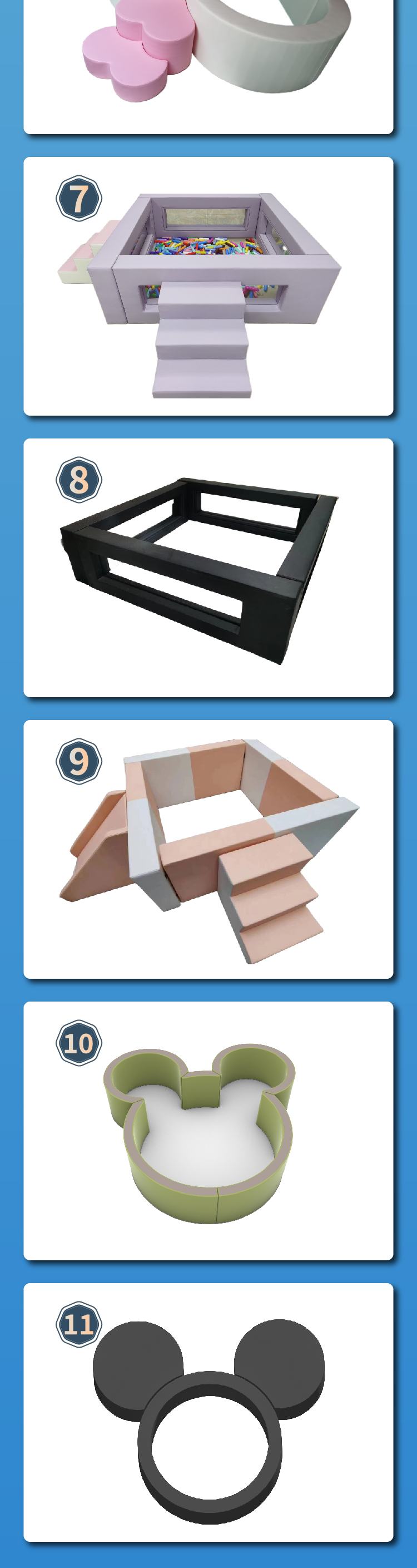 7

8

9

10

11