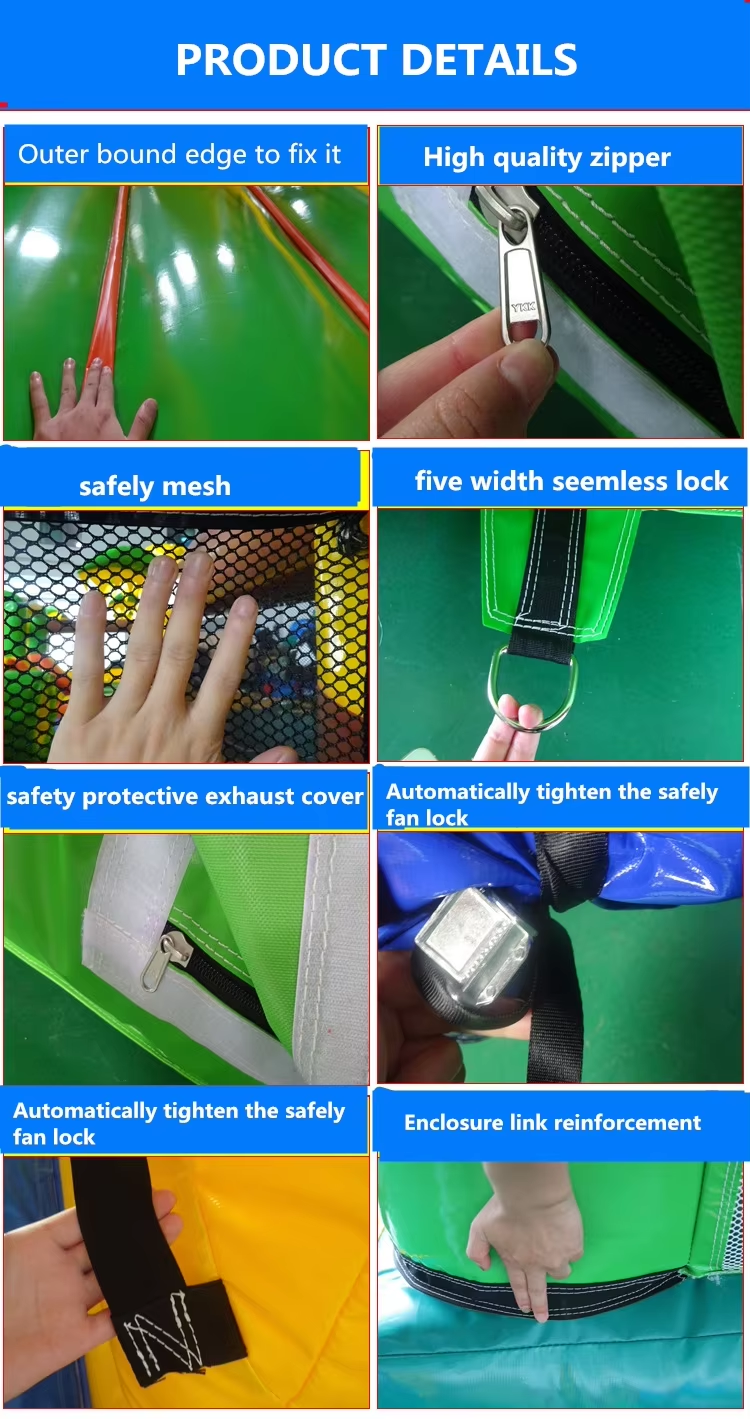 PRODUCT DETAILS

Outer bound edge to fix it

High quality zipper

YKK

safely mesh

five width seemless lock

safety protective exhaust cover

Automatically tighten the safely fan lock

Automatically tighten the safely fan lock

Enclosure link reinforcement