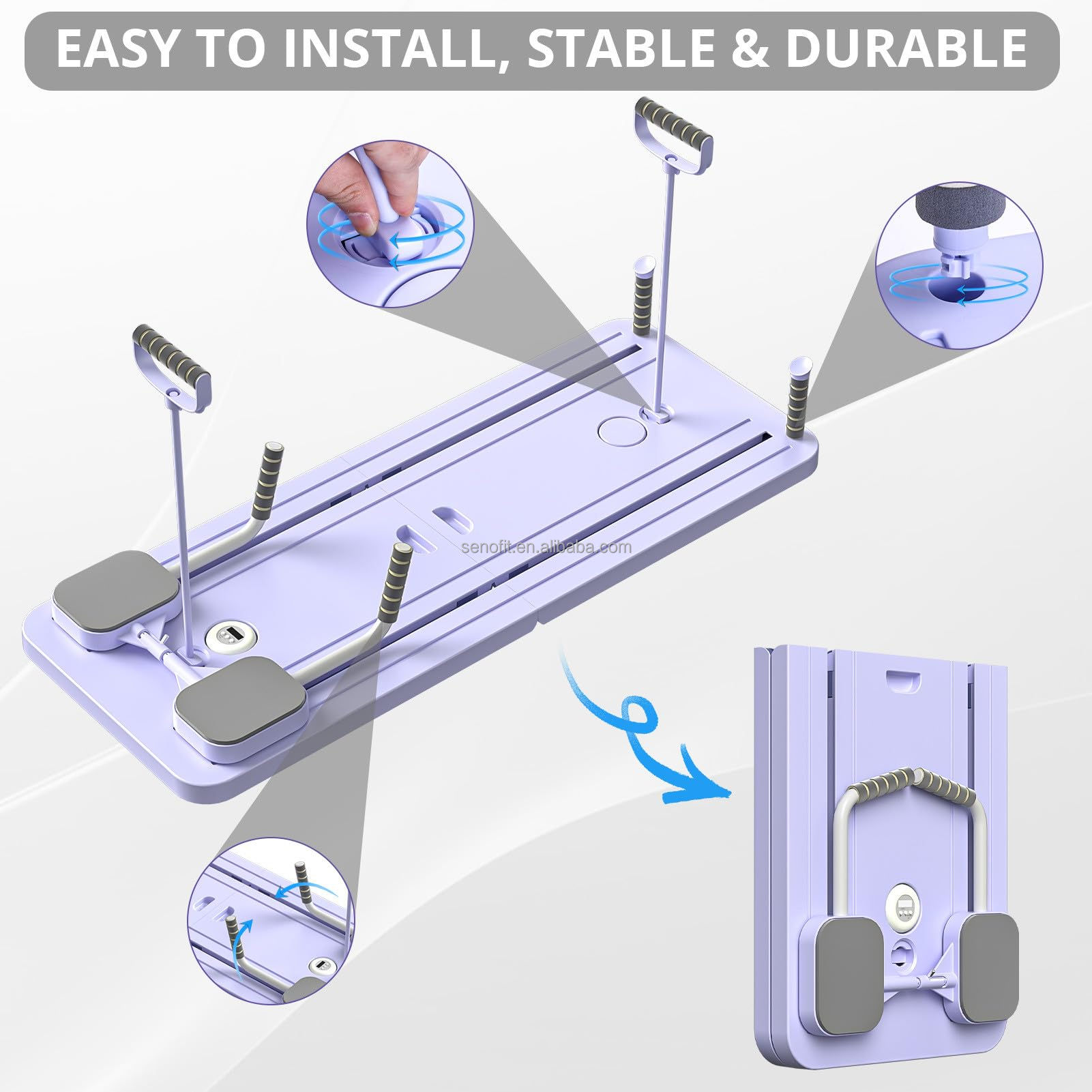 EASY TO INSTALL, STABLE & DURABLE

senofit.en.alibaba.com