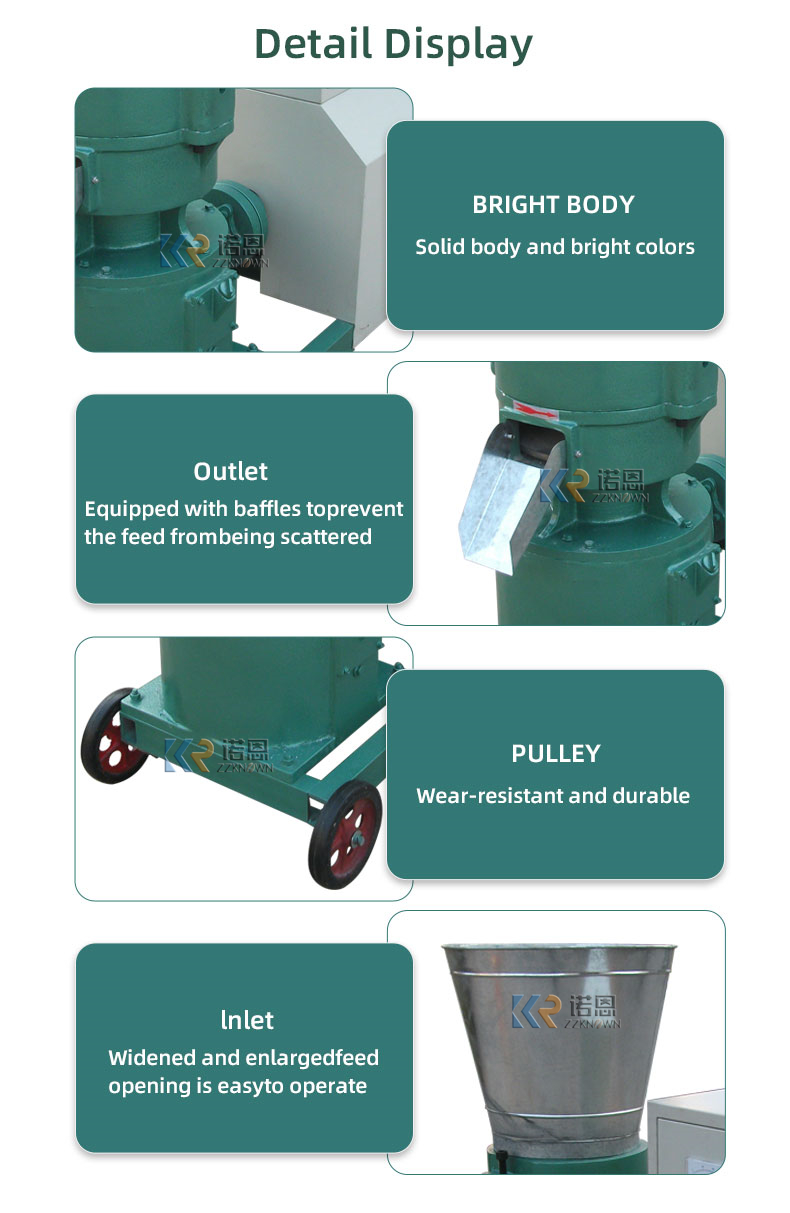 Detail Display

诺恩
ZZKNOWN

BRIGHT BODY
Solid body and bright colors

Outlet
Equipped with baffles toprevent the feed frombeing scattered

诺恩
ZZKNOWN

诺恩
ZZKNOWN

PULLEY
Wear-resistant and durable

lnlet
Widened and enlargedfeed opening is easyto operate

诺恩
ZZKNOWN