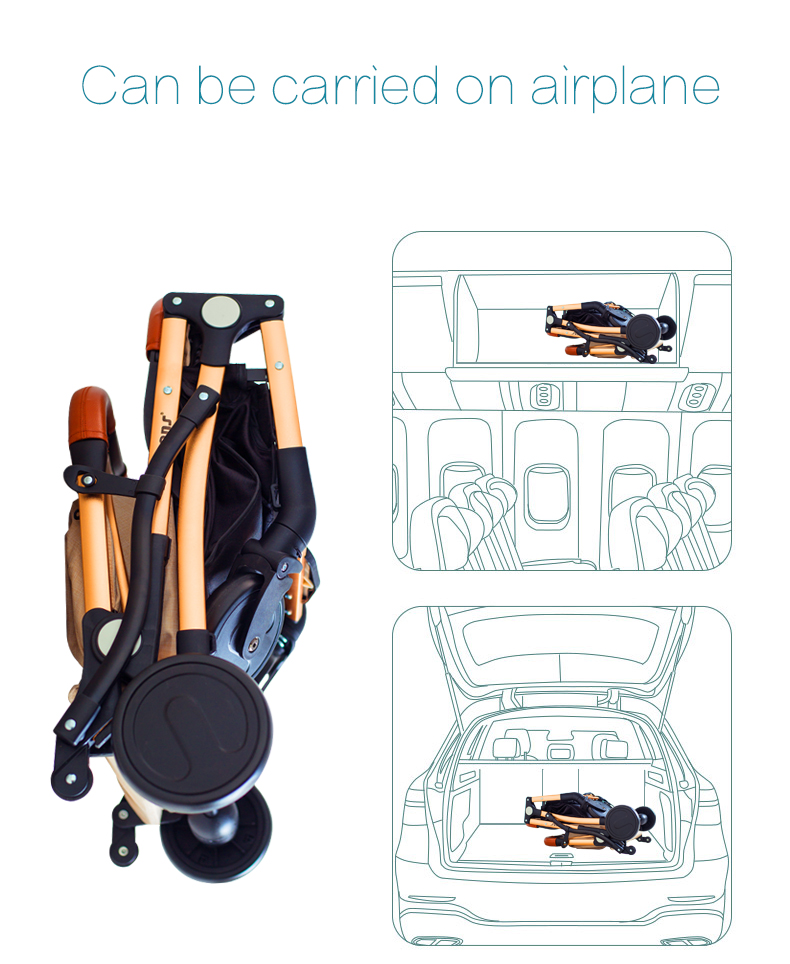 Can be carried on airplane