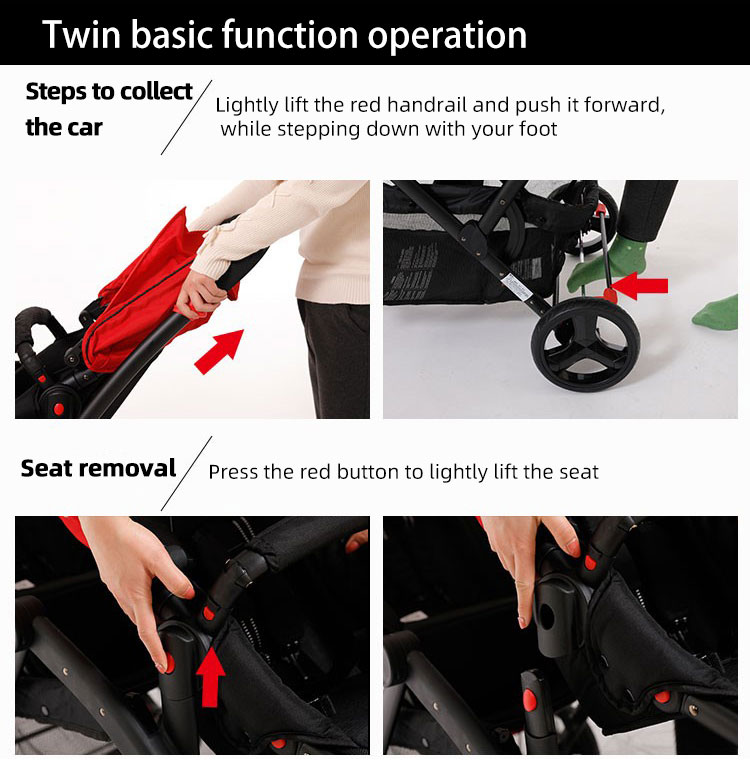 Twin basic function operation

Steps to collect the car

Lightly lift the red handrail and push it forward, while stepping down with your foot

Seat removal

Press the red button to lightly lift the seat