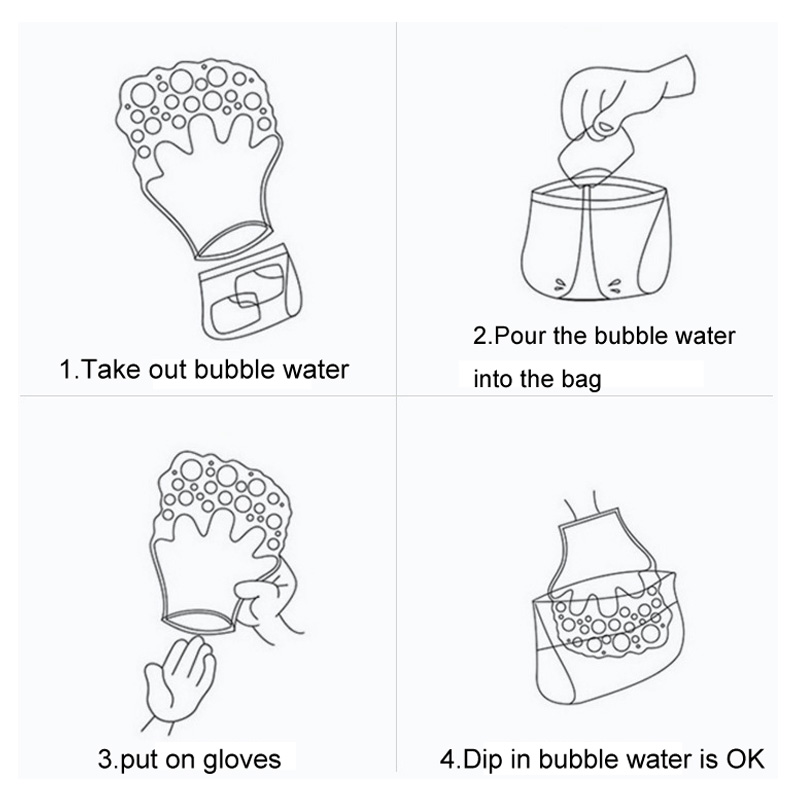 1.Take out bubble water

2.Pour the bubble water into the bag

3.put on gloves

4.Dip in bubble water is OK