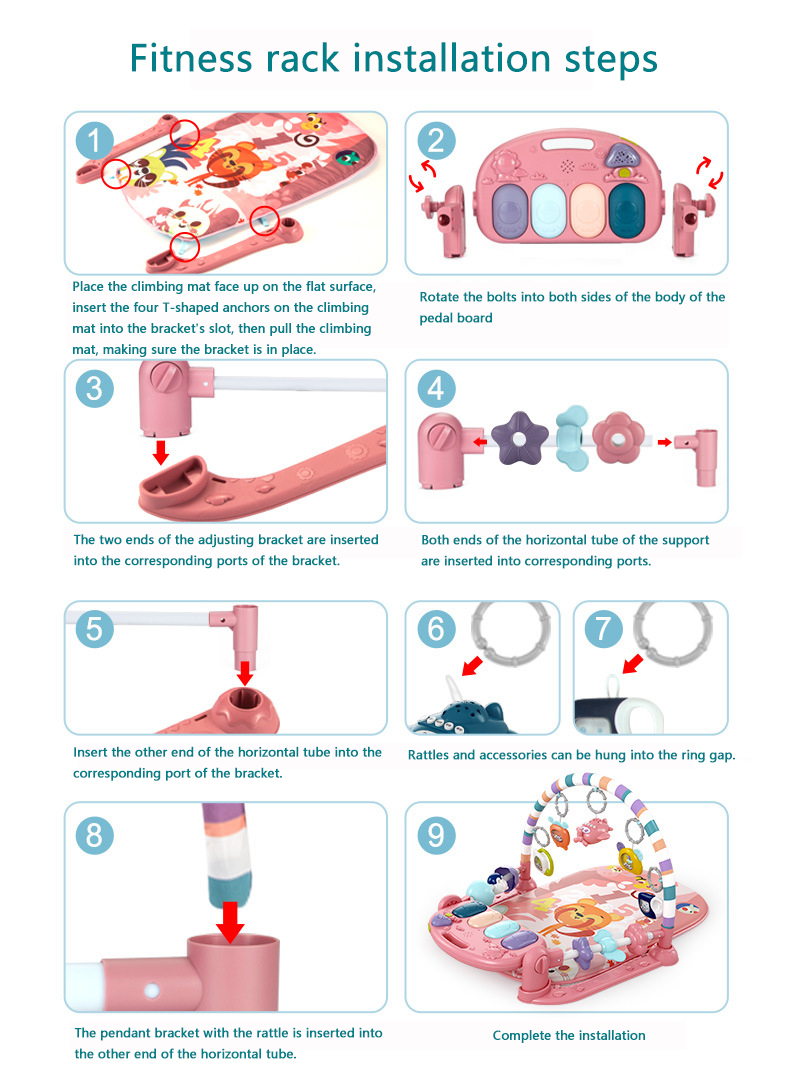 Fitness rack installation steps

1

Place the climbing mat face up on the flat surface, insert the four T-shaped anchors on the climbing mat into the bracket's slot, then pull the climbing mat, making sure the bracket is in place.

2

Rotate the bolts into both sides of the body of the pedal board

3

The two ends of the adjusting bracket are inserted into the corresponding ports of the bracket.

4

Both ends of the horizontal tube of the support are inserted into corresponding ports.

5

Insert the other end of the horizontal tube into the corresponding port of the bracket.

6

7

Rattles and accessories can be hung into the ring gap.

8

The pendant bracket with the rattle is inserted into the other end of the horizontal tube.

9

Complete the installation