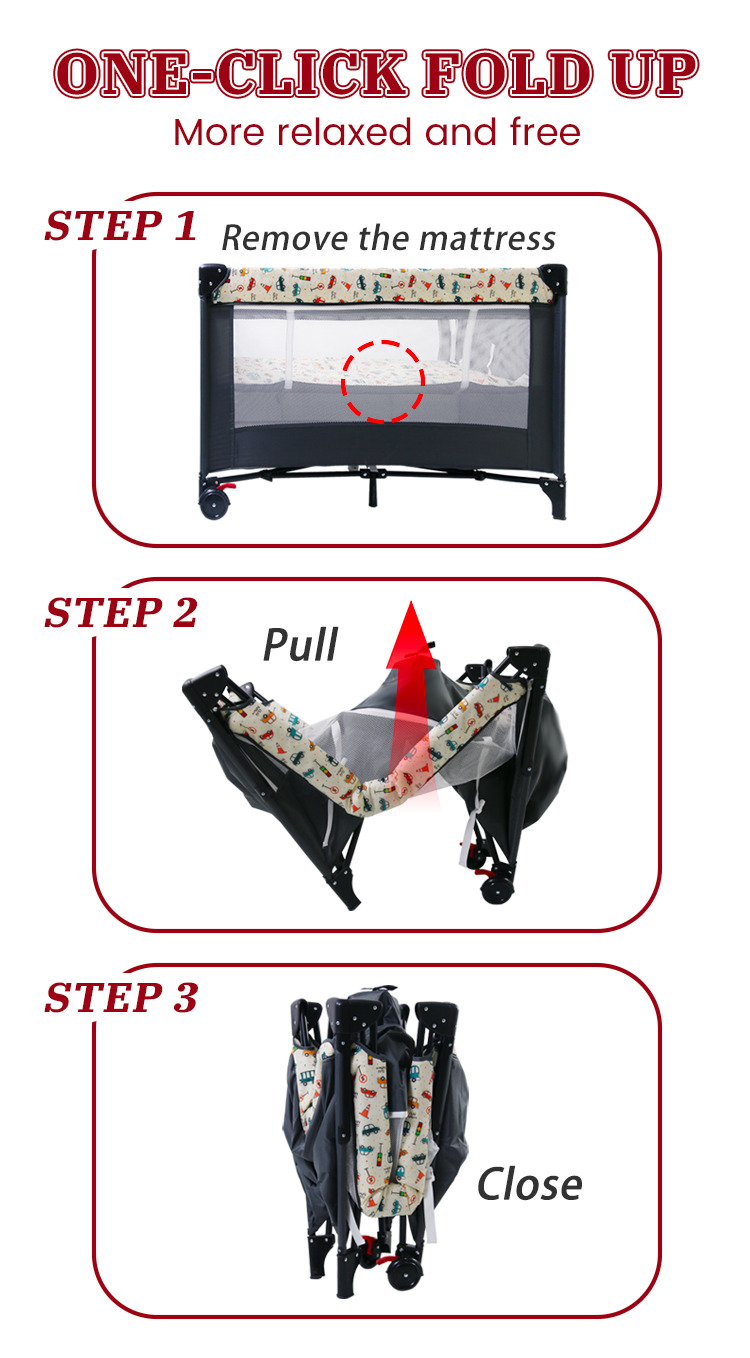 ONE-CLICK FOLD UP
More relaxed and free

STEP 1 Remove the mattress

STEP 2 Pull

STEP 3 Close