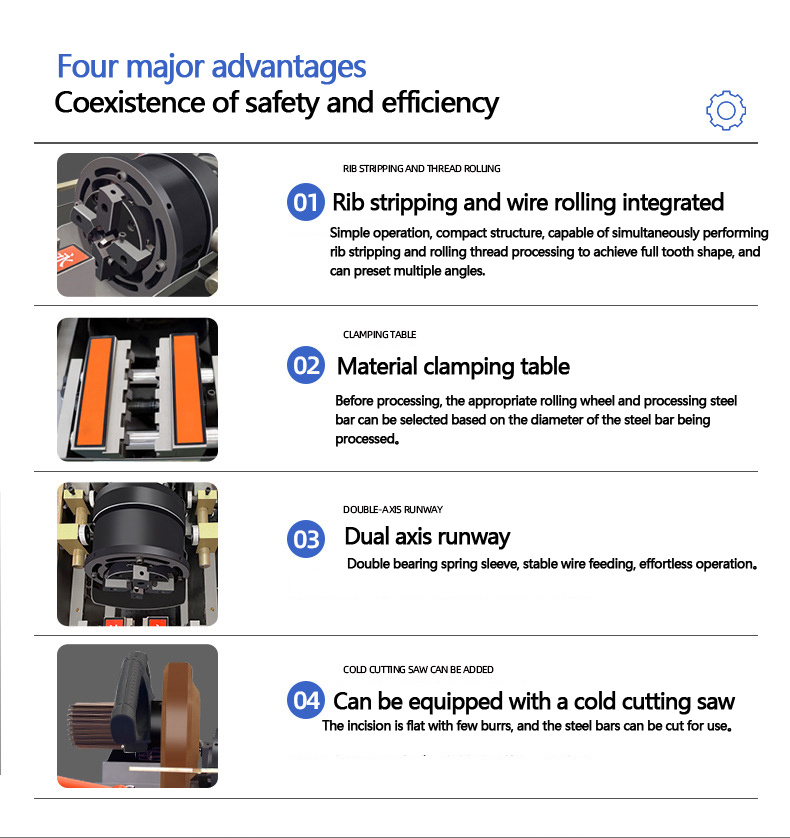 Four major advantages
Coexistence of safety and efficiency

RIB STRIPPING AND THREAD ROLLING
01 Rib stripping and wire rolling integrated
Simple operation, compact structure, capable of simultaneously performing rib stripping and rolling thread processing to achieve full tooth shape, and can preset multiple angles.

CLAMPING TABLE
02 Material clamping table
Before processing, the appropriate rolling wheel and processing steel bar can be selected based on the diameter of the steel bar being processed.

DOUBLE-AXIS RUNWAY
03 Dual axis runway
Double bearing spring sleeve, stable wire feeding, effortless operation.

COLD CUTTING SAW CAN BE ADDED
04 Can be equipped with a cold cutting saw
The incision is flat with few burrs, and the steel bars can be cut for use.