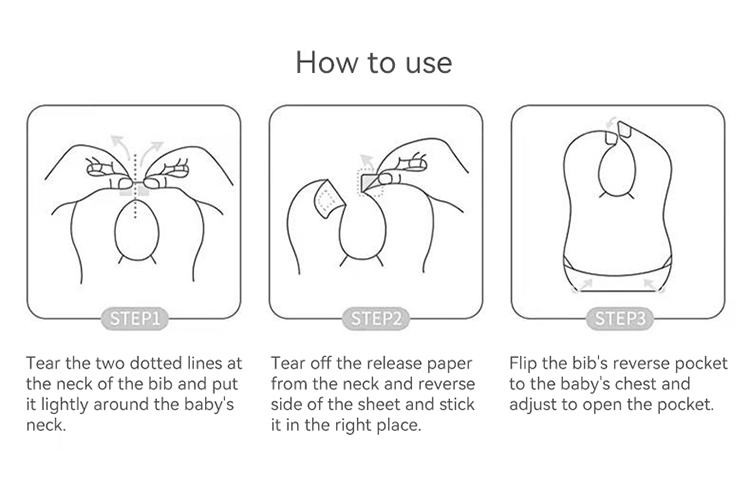 How to use

STEP1

Tear the two dotted lines at the neck of the bib and put it lightly around the baby's neck.

STEP2

Tear off the release paper from the neck and reverse side of the sheet and stick it in the right place.

STEP3

Flip the bib's reverse pocket to the baby's chest and adjust to open the pocket.