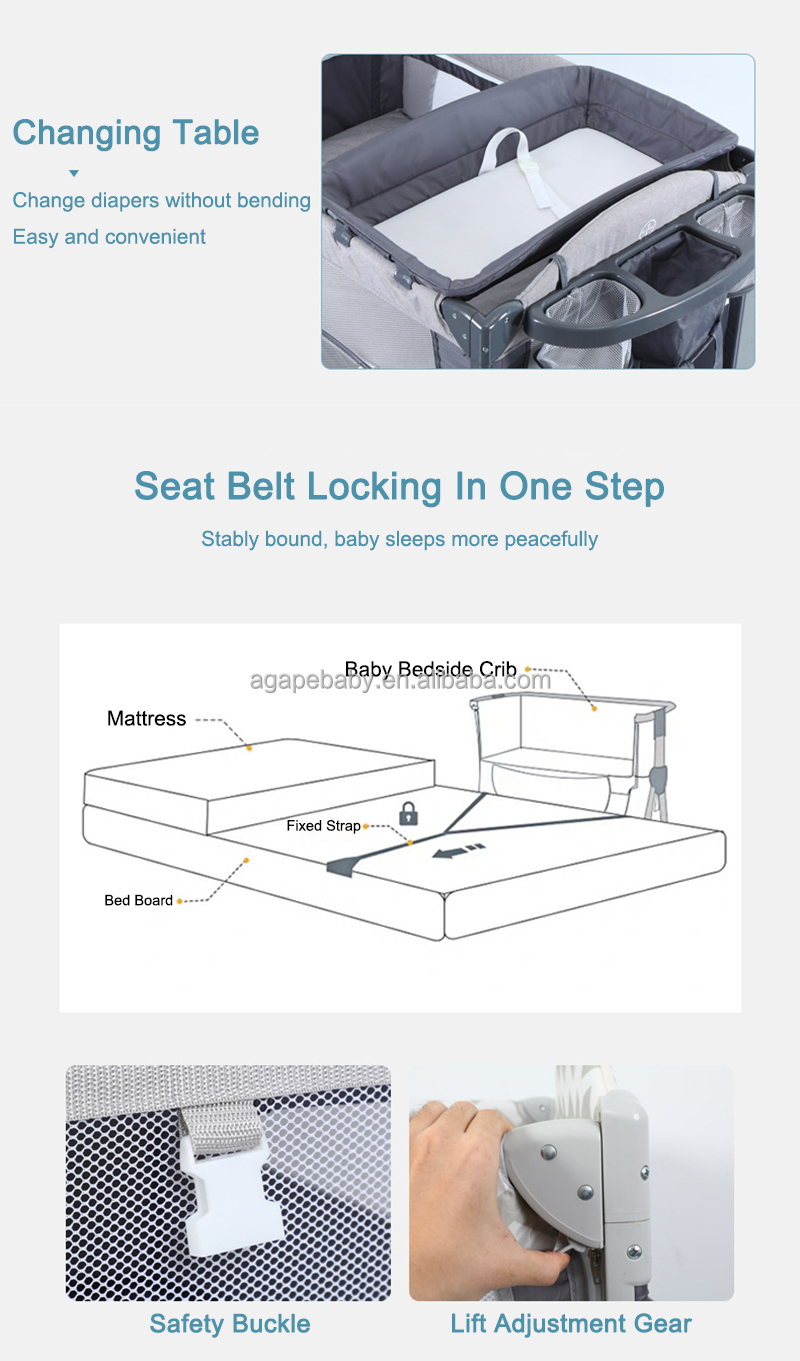 Changing Table

Change diapers without bending
Easy and convenient

Seat Belt Locking In One Step

Stably bound, baby sleeps more peacefully

Baby Bedside Crib

agapebaby.en.alibaba.com

Mattress

Fixed Strap

Bed Board

Safety Buckle

Lift Adjustment Gear