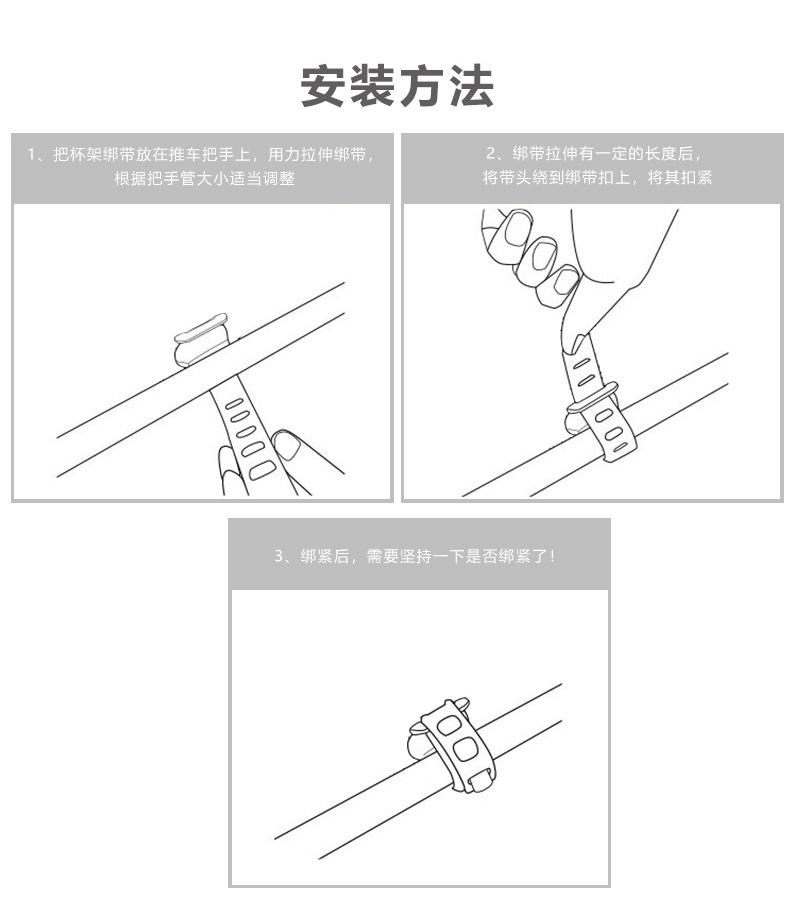 安装方法

1、把杯架绑带放在推车把手上，用力拉伸绑带，根据把手管大小适当调整

2、绑带拉伸有一定的长度后，将带头绕到绑带扣上，将其扣紧

3、绑紧后，需要坚持一下是否绑紧了！