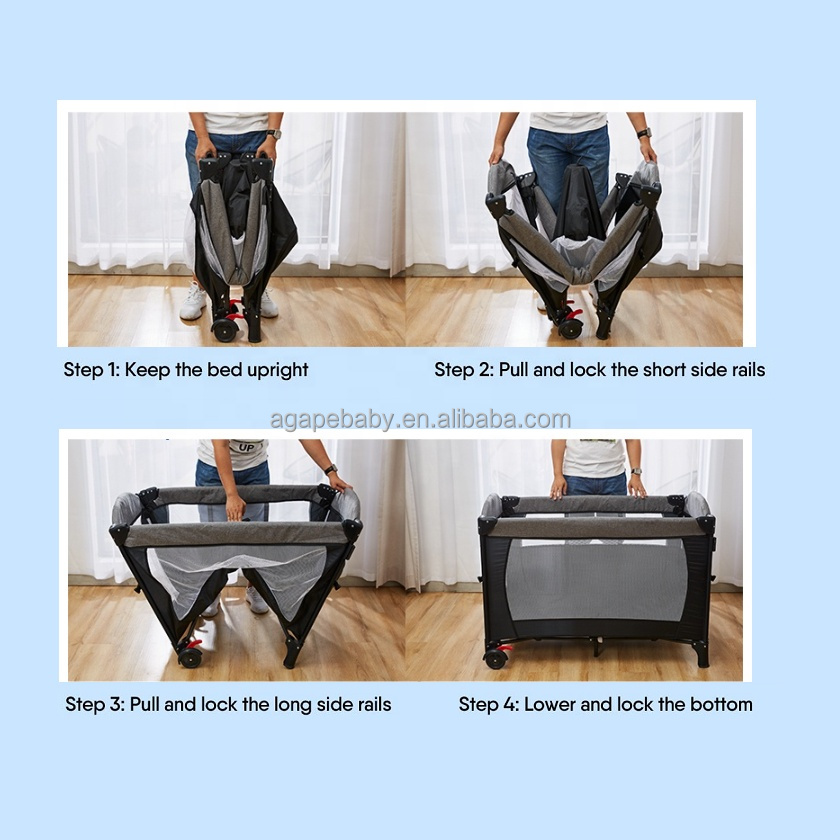 Step 1: Keep the bed upright

Step 2: Pull and lock the short side rails

agapebaby.en.alibaba.com

UP

Step 3: Pull and lock the long side rails

Step 4: Lower and lock the bottom