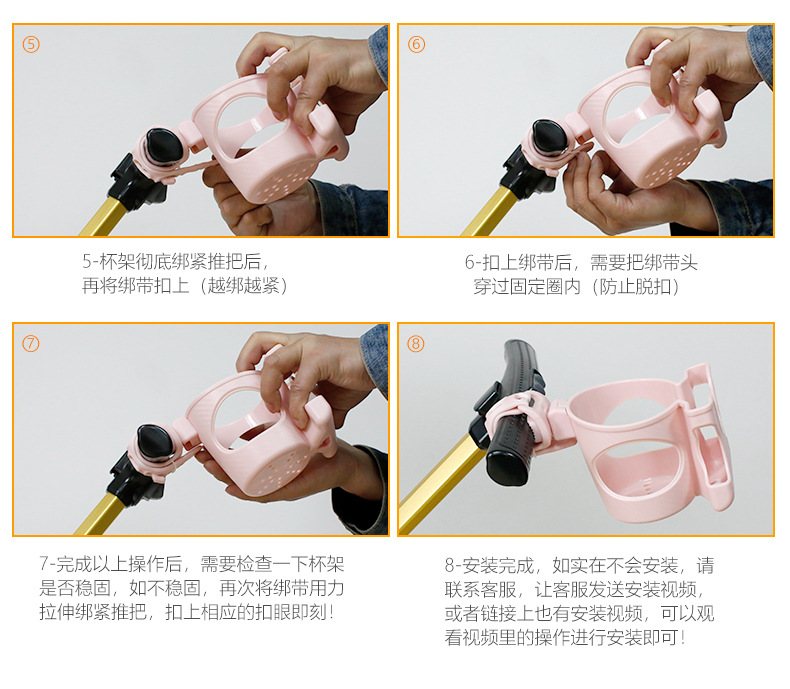 ⑤

5-杯架彻底绑紧推把后，再将绑带扣上（越绑越紧）

⑥

6-扣上绑带后，需要把绑带头穿过固定圈内（防止脱扣）

⑦

7-完成以上操作后，需要检查一下杯架是否稳固，如不稳固，再次将绑带用力拉伸绑紧推把，扣上相应的扣眼即刻！

⑧

8-安装完成，如实在不会安装，请联系客服，让客服发送安装视频，或者链接上也有安装视频，可以观看视频里的操作进行安装即可！