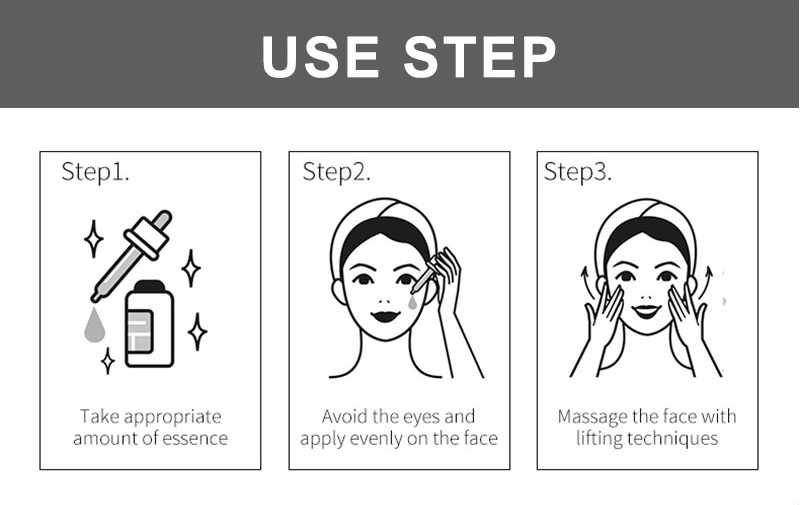 USE STEP

Step1.

Take appropriate amount of essence

Step2.

Avoid the eyes and apply evenly on the face

Step3.

Massage the face with lifting techniques