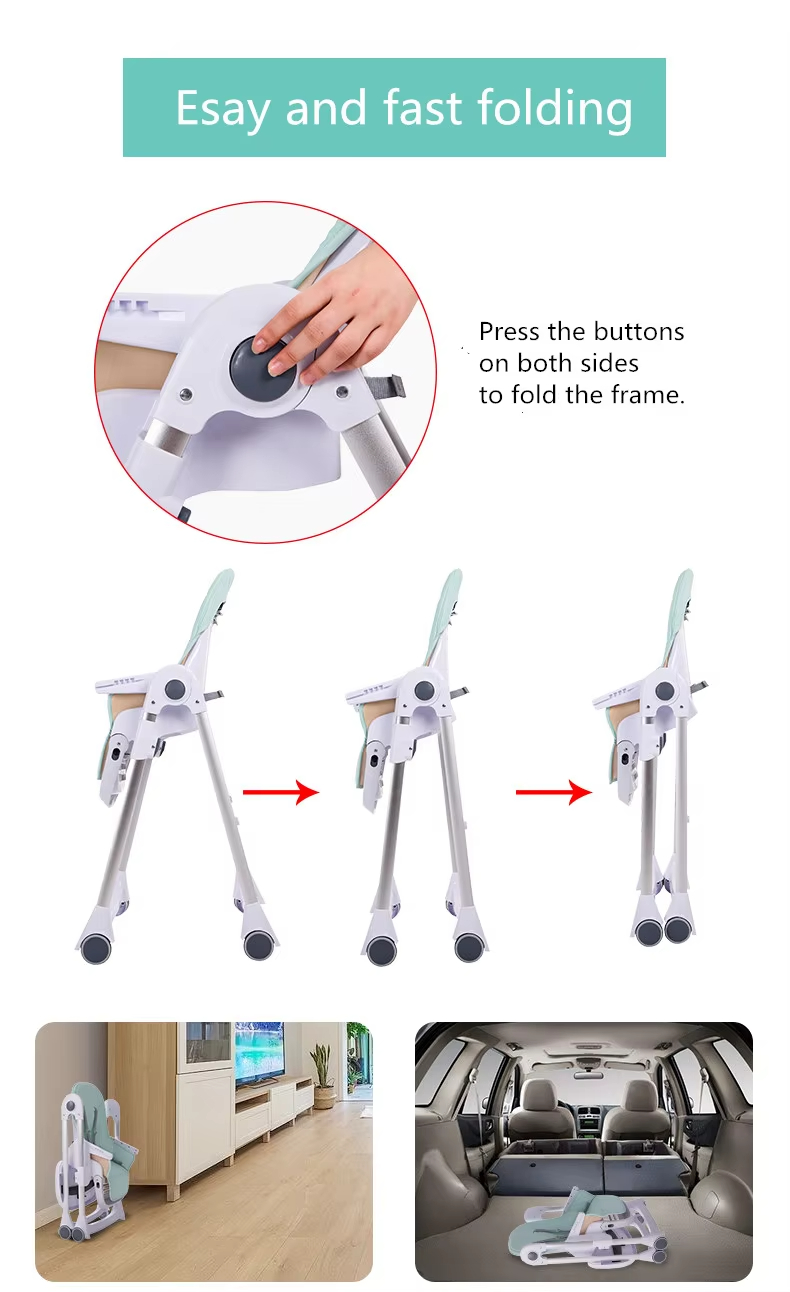 Esay and fast folding

Press the buttons on both sides to fold the frame.