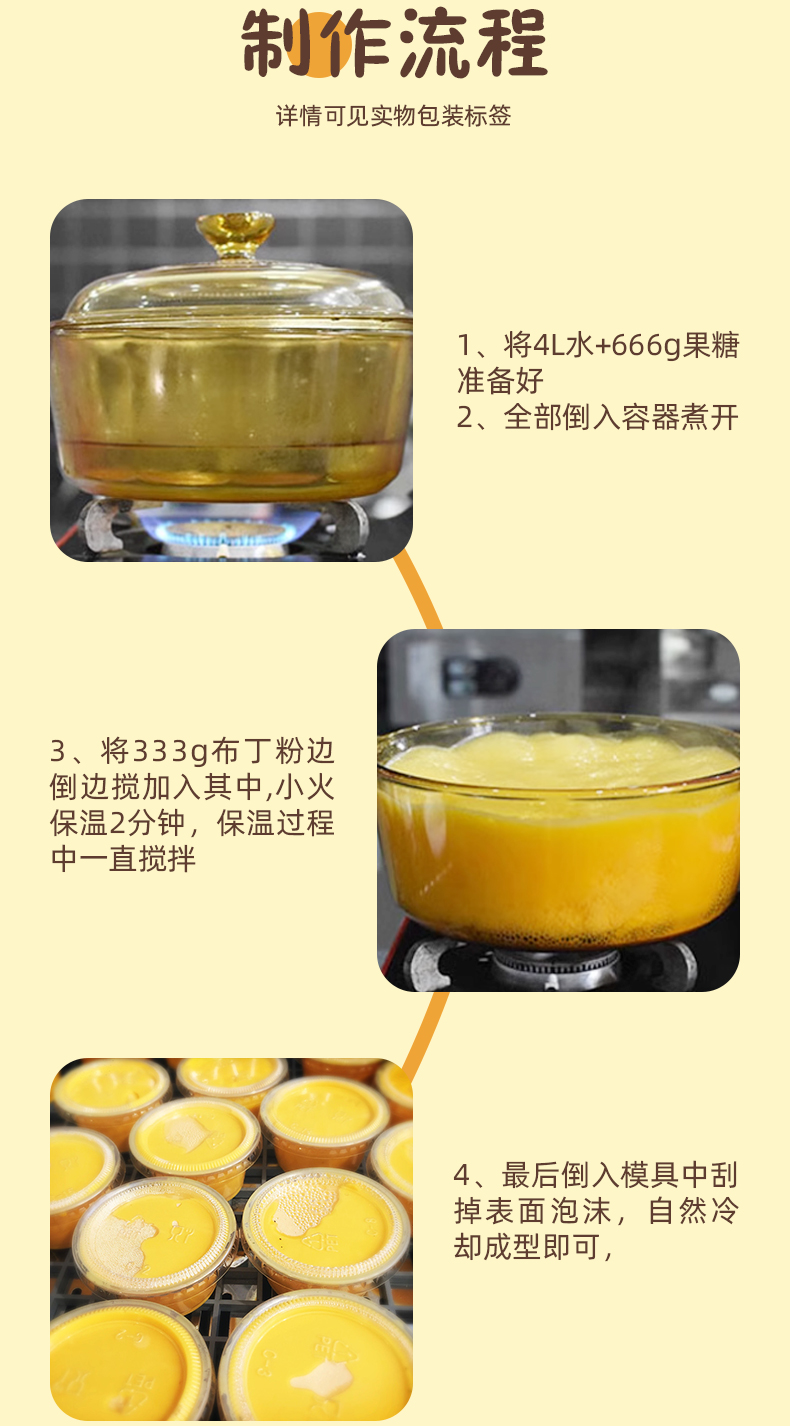 制作流程

详情可见实物包装标签

1、将4L水+666g果糖准备好
2、全部倒入容器煮开

3、将333g布丁粉边倒边搅加入其中,小火保温2分钟，保温过程中一直搅拌

4、最后倒入模具中刮掉表面泡沫，自然冷却成型即可,