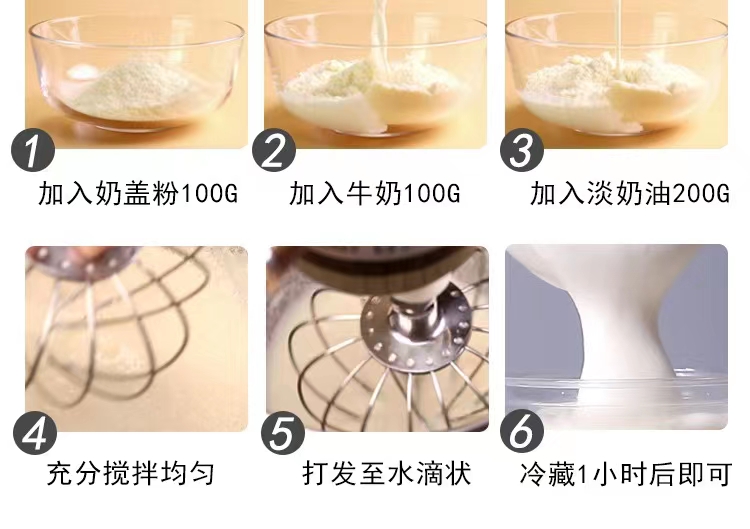 1
加入奶盖粉100G

2
加入牛奶100G

3
加入淡奶油200G

4
充分搅拌均匀

5
打发至水滴状

6
冷藏1小时后即可