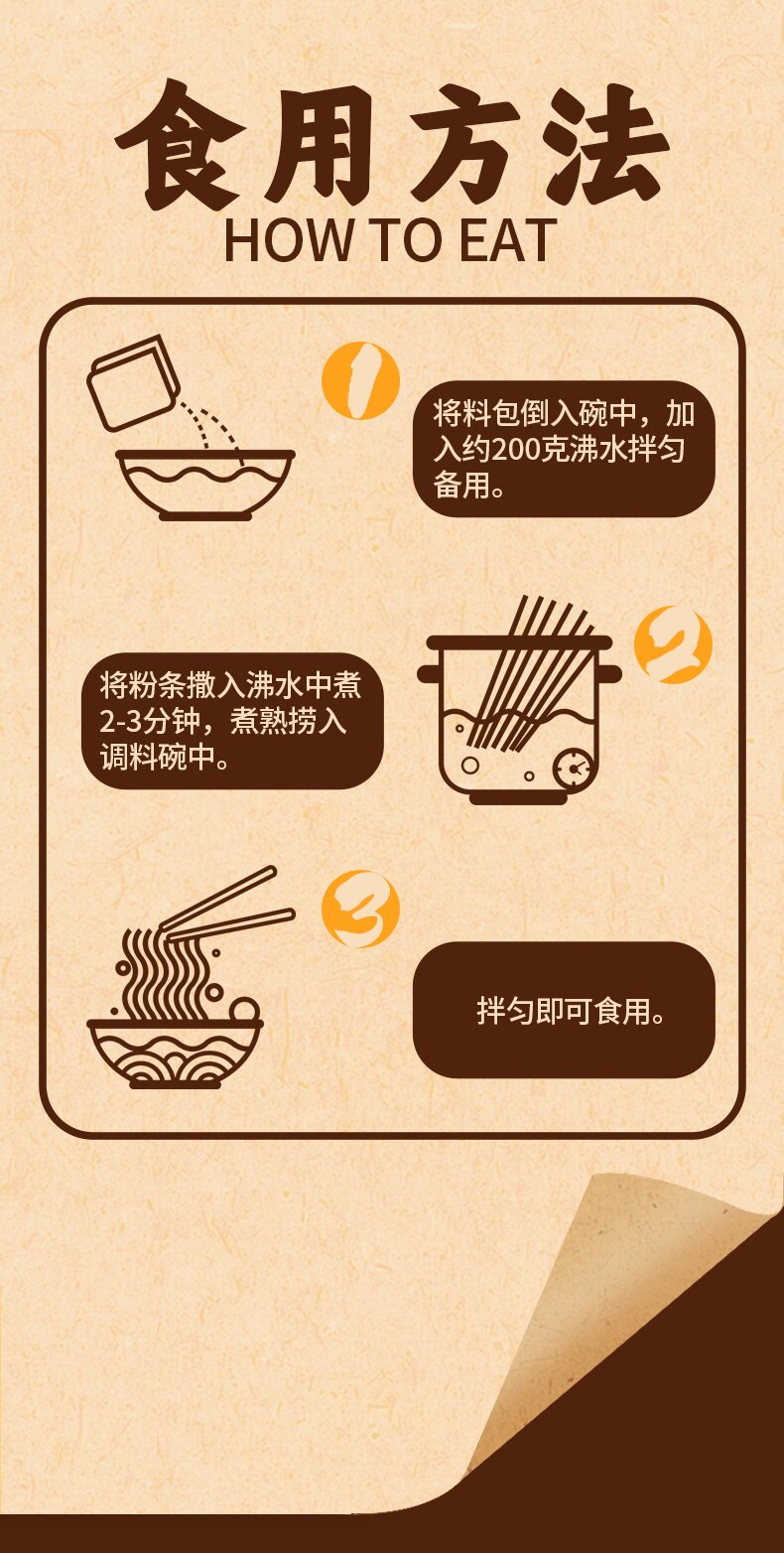 食用方法
HOW TO EAT

1

将料包倒入碗中，加入约200克沸水拌匀备用。

2

将粉条撒入沸水中煮2-3分钟，煮熟捞入调料碗中。

3

拌匀即可食用。