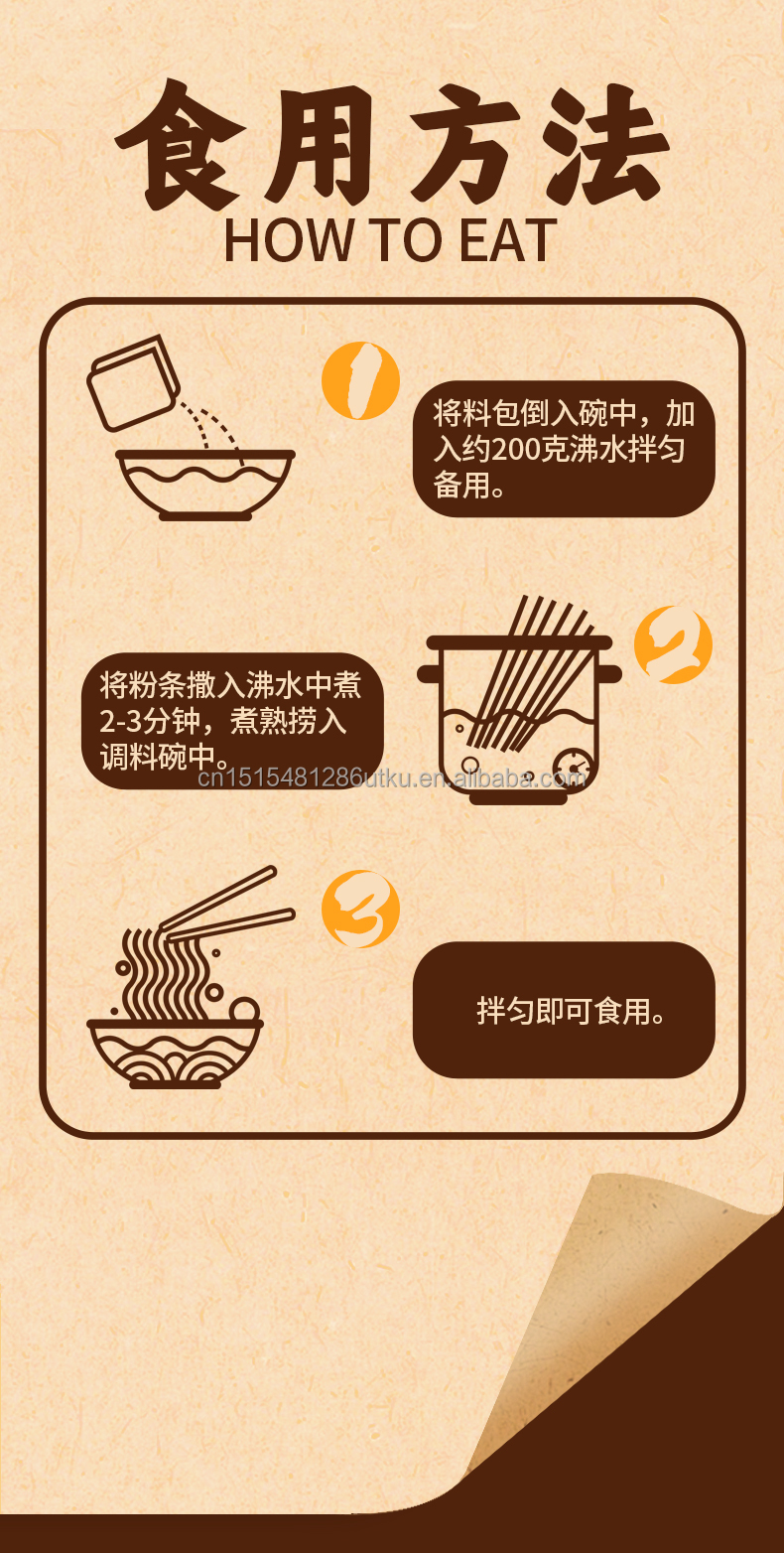 食用方法
HOW TO EAT

1

将料包倒入碗中，加入约200克沸水拌匀备用。

2

将粉条撒入沸水中煮2-3分钟，煮熟捞入调料碗中。

cn1515481286utku.en.alibaba.com

3

拌匀即可食用。