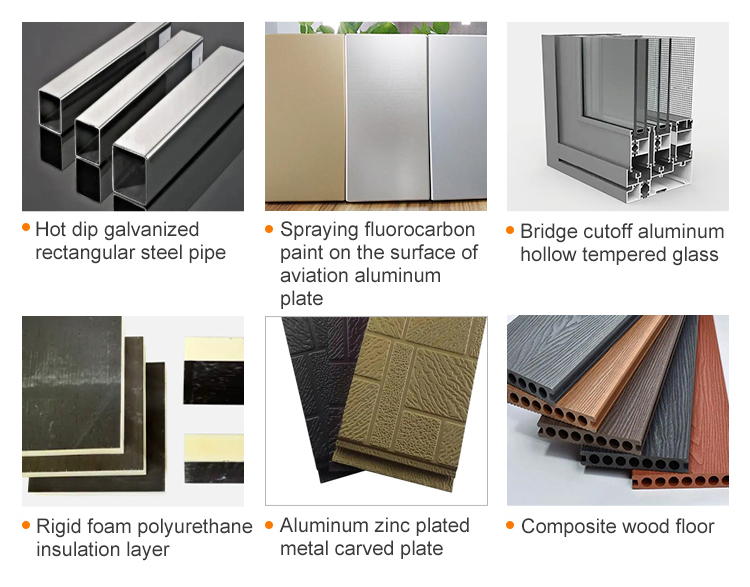 • Hot dip galvanized rectangular steel pipe

• Spraying fluorocarbon paint on the surface of aviation aluminum plate

• Bridge cutoff aluminum hollow tempered glass

• Rigid foam polyurethane insulation layer

• Aluminum zinc plated metal carved plate

• Composite wood floor