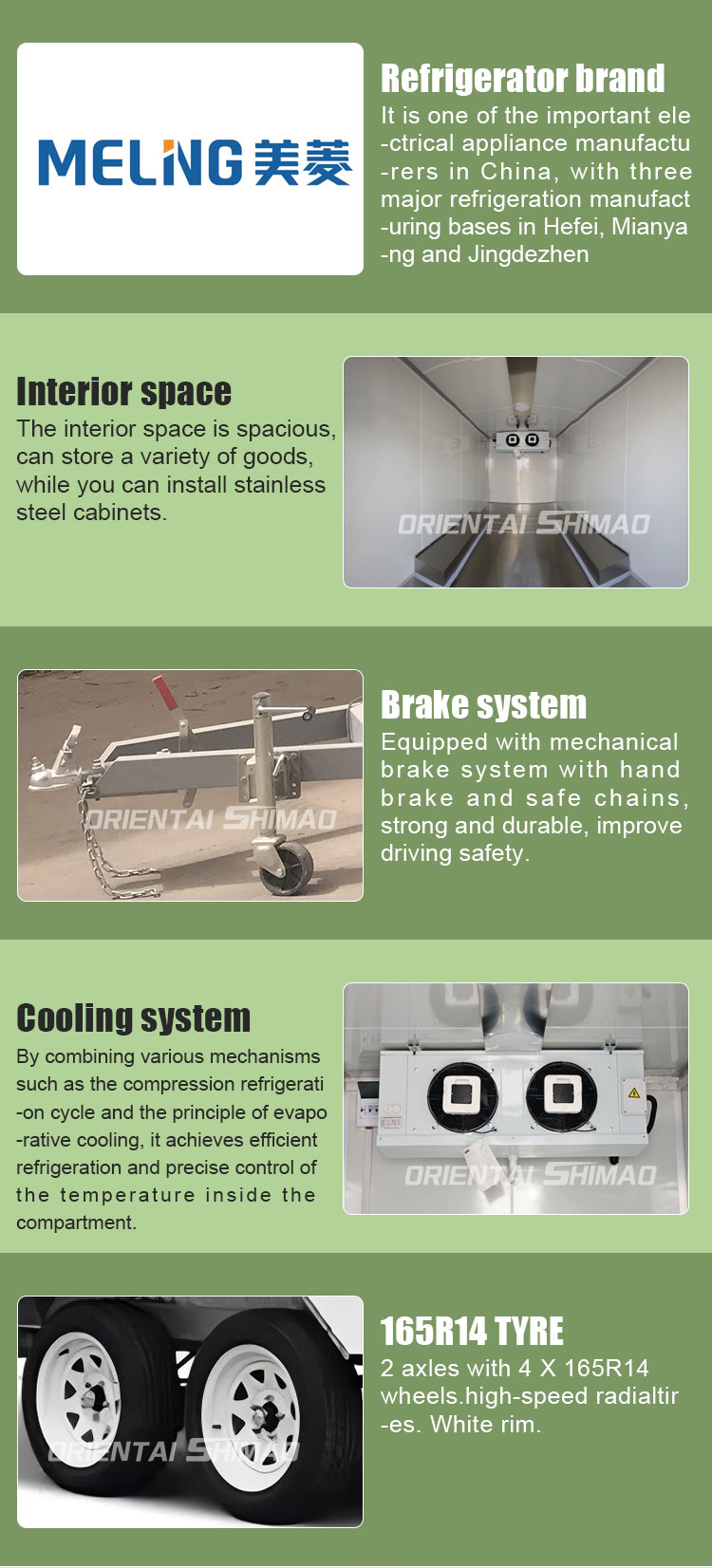 MELING 美菱

Refrigerator brand
It is one of the important ele -ctrical appliance manufactu -rers in China, with three major refrigeration manufact -uring bases in Hefei, Mianya -ng and Jingdezhen

Interior space
The interior space is spacious, can store a variety of goods, while you can install stainless steel cabinets.

ORIENTAI SHIMAO

ORIENTAI SHIMAO

Brake system
Equipped with mechanical brake system with hand brake and safe chains, strong and durable, improve driving safety.

Cooling system
By combining various mechanisms such as the compression refrigerati -on cycle and the principle of evapo -rative cooling, it achieves efficient refrigeration and precise control of the temperature inside the compartment.

ORIENTAI SHIMAO

ORIENTAI SHIMAO

165R14 TYRE
2 axles with 4 X 165R14 wheels.high-speed radialtir -es. White rim.