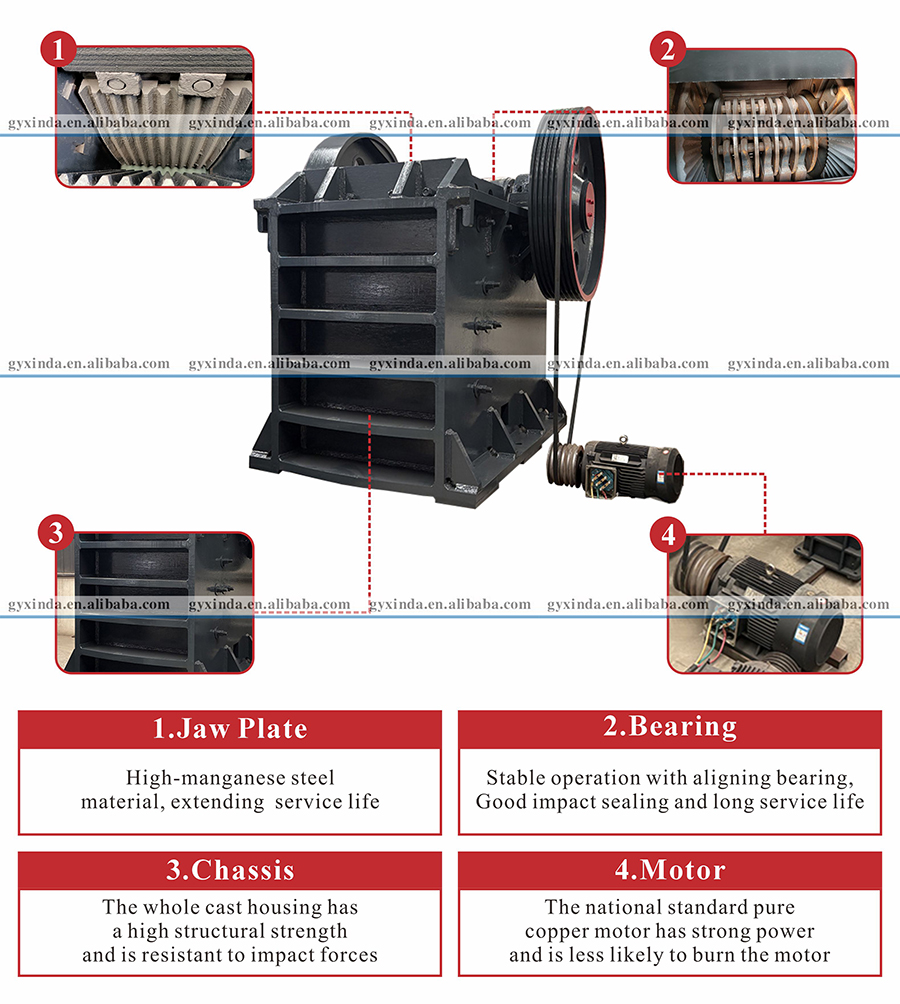 1

2

gyxinda.en.alibaba.com gyxinda.en.alibaba.com gyxinda.en.alibaba.com gyxinda.en.alibaba.com gyxinda.en.alibaba.com

gyxinda.en.alibaba.com gyxinda.en.alibaba.com gyxinda.en.alibaba.com gyxinda.en.alibaba.com gyxinda.en.alibaba.com

3

4

gyxinda.en.alibaba.com gyxinda.en.alibaba.com gyxinda.en.alibaba.com gyxinda.en.alibaba.com gyxinda.en.alibaba.com

1.Jaw Plate

High-manganese steel material, extending service life

2.Bearing

Stable operation with aligning bearing, Good impact sealing and long service life

3.Chassis

The whole cast housing has a high structural strength and is resistant to impact forces

4.Motor

The national standard pure copper motor has strong power and is less likely to burn the motor