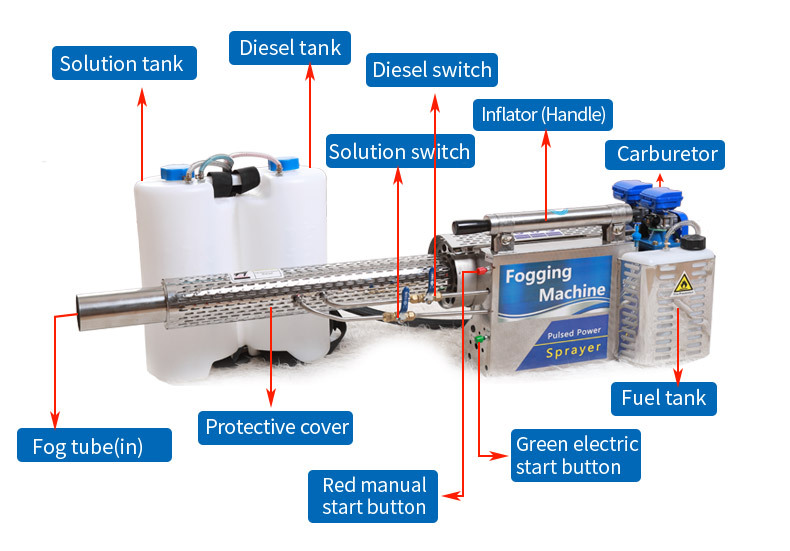 Solution tank

Diesel tank

Diesel switch

Inflator (Handle)

Solution switch

Carburetor

Fogging Machine

Pulsed Power

Sprayer

Fuel tank

Protective cover

Fog tube(in)

Green electric start button

Red manual start button