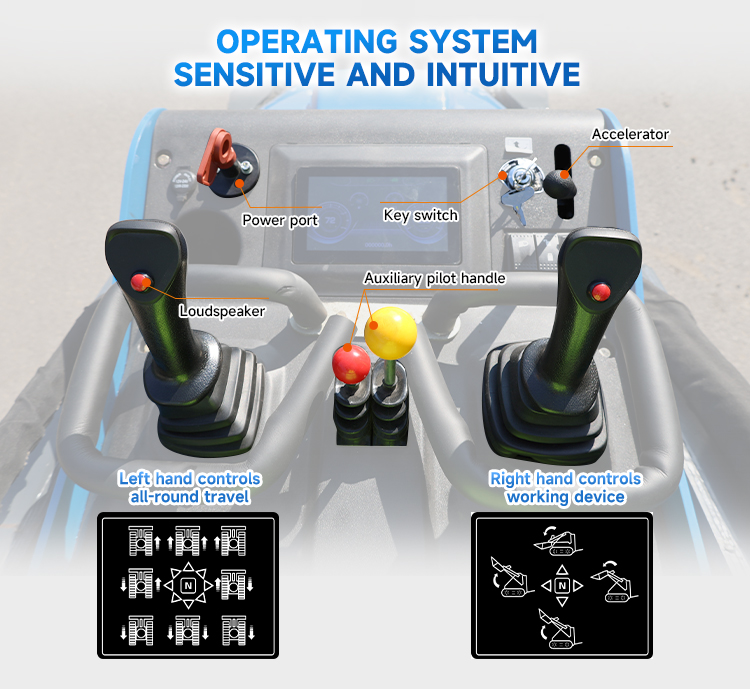 OPERATING SYSTEM
SENSITIVE AND INTUITIVE

Accelerator

Power port

Key switch

Auxiliary pilot handle

Loudspeaker

Left hand controls all-round travel

Right hand controls working device

N

N