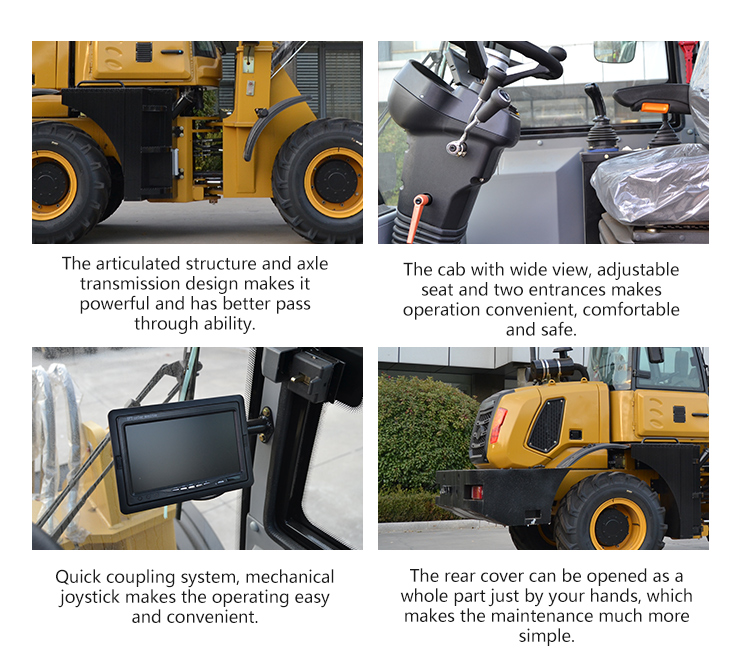 The articulated structure and axle transmission design makes it powerful and has better pass through ability.

The cab with wide view, adjustable seat and two entrances makes operation convenient, comfortable and safe.

Quick coupling system, mechanical joystick makes the operating easy and convenient.

The rear cover can be opened as a whole part just by your hands, which makes the maintenance much more simple.