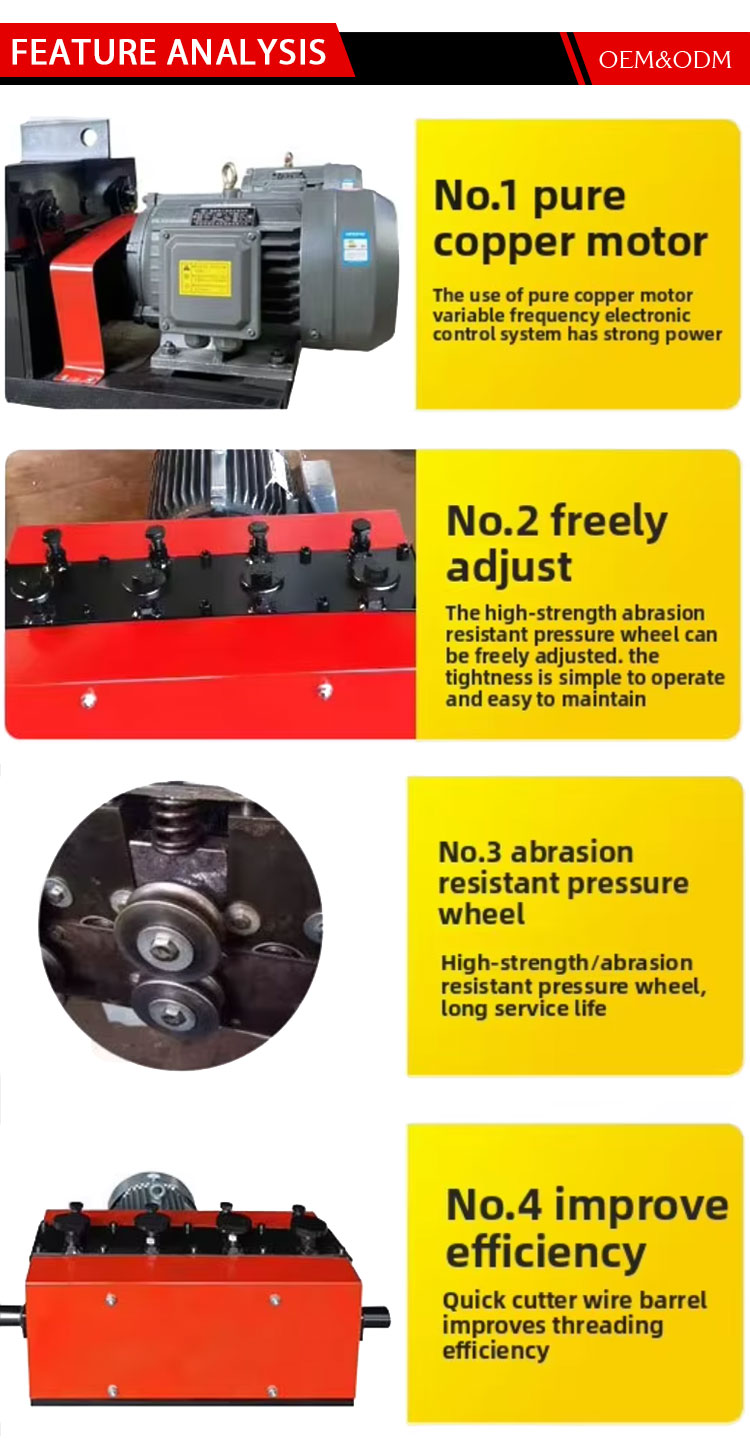 FEATURE ANALYSIS

OEM&ODM

No.1 pure copper motor

The use of pure copper motor variable frequency electronic control system has strong power

No.2 freely adjust

The high-strength abrasion resistant pressure wheel can be freely adjusted. the tightness is simple to operate and easy to maintain

No.3 abrasion resistant pressure wheel

High-strength/abrasion resistant pressure wheel, long service life

No.4 improve efficiency

Quick cutter wire barrel improves threading efficiency