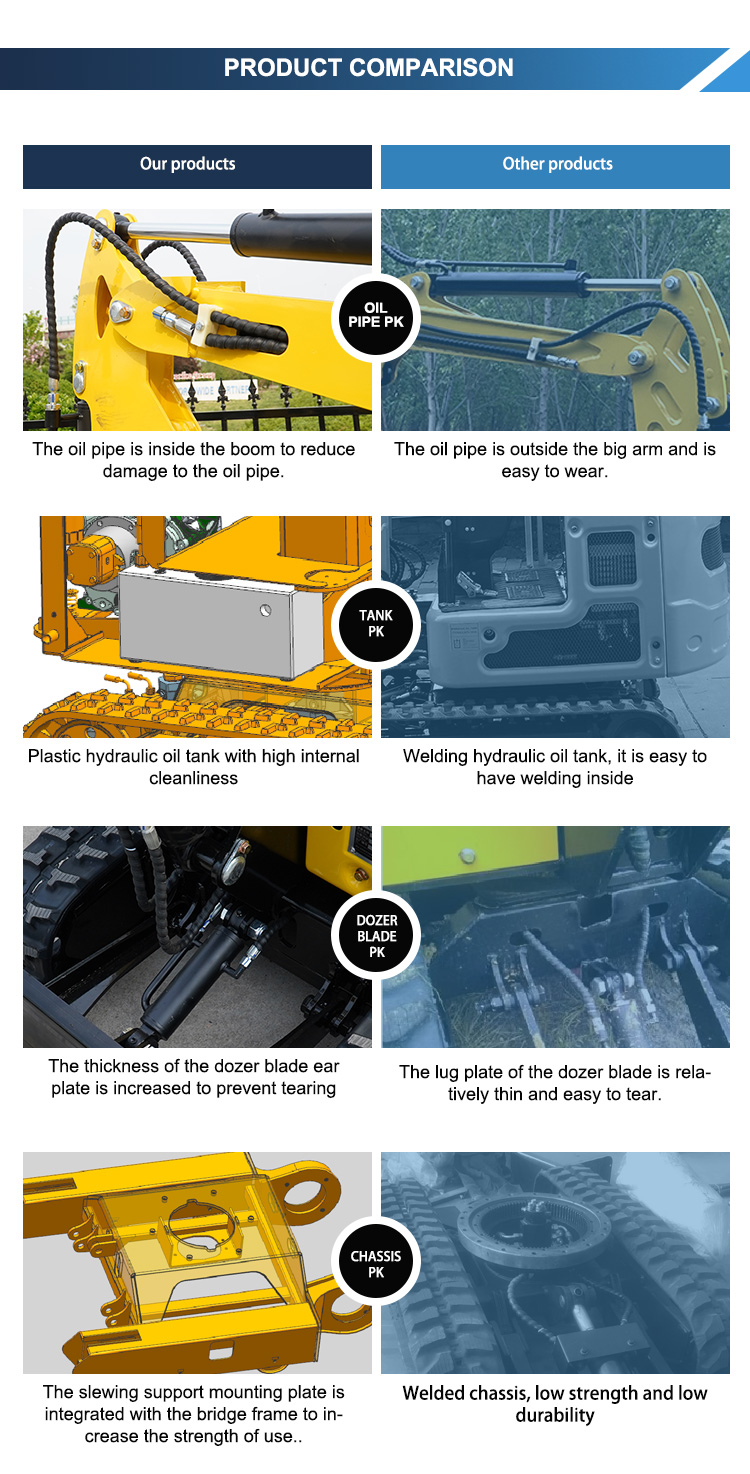 PRODUCT COMPARISON

Our products

Other products

OIL PIPE PK

The oil pipe is inside the boom to reduce damage to the oil pipe.

The oil pipe is outside the big arm and is easy to wear.

TANK PK

Plastic hydraulic oil tank with high internal cleanliness

Welding hydraulic oil tank, it is easy to have welding inside

DOZER BLADE PK

The thickness of the dozer blade ear plate is increased to prevent tearing

The lug plate of the dozer blade is relatively thin and easy to tear.

CHASSIS PK

The slewing support mounting plate is integrated with the bridge frame to increase the strength of use..

Welded chassis, low strength and low durability