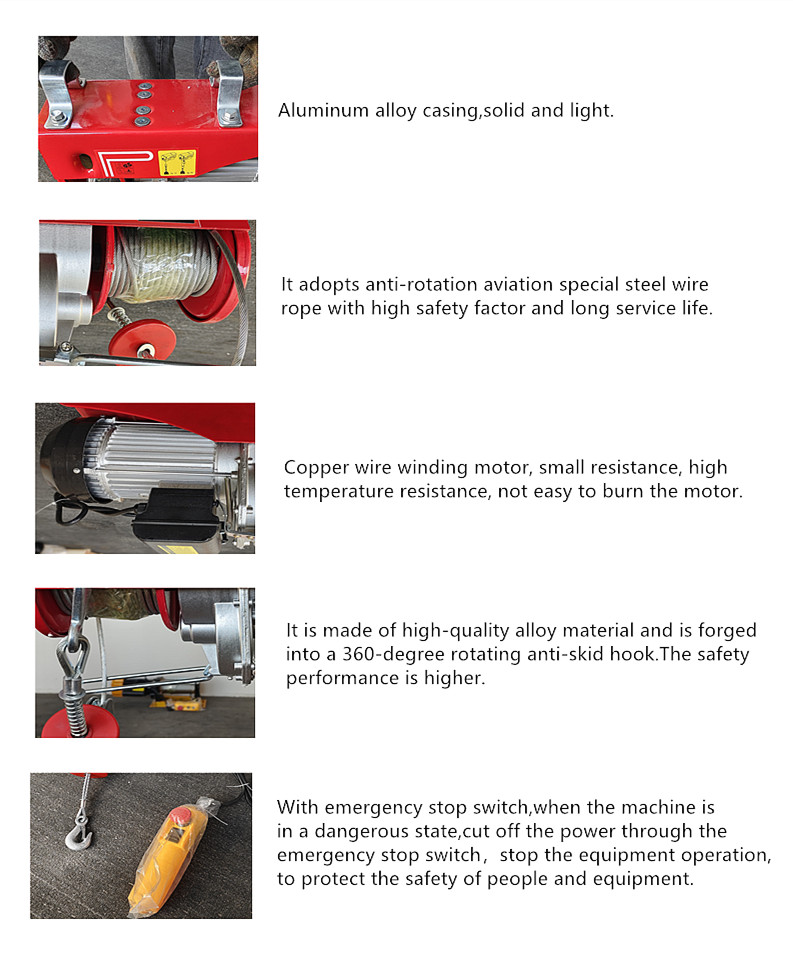 Aluminum alloy casing,solid and light.

It adopts anti-rotation aviation special steel wire rope with high safety factor and long service life.

Copper wire winding motor, small resistance, high temperature resistance, not easy to burn the motor.

It is made of high-quality alloy material and is forged into a 360-degree rotating anti-skid hook.The safety performance is higher.

With emergency stop switch,when the machine is in a dangerous state,cut off the power through the emergency stop switch, stop the equipment operation, to protect the safety of people and equipment.