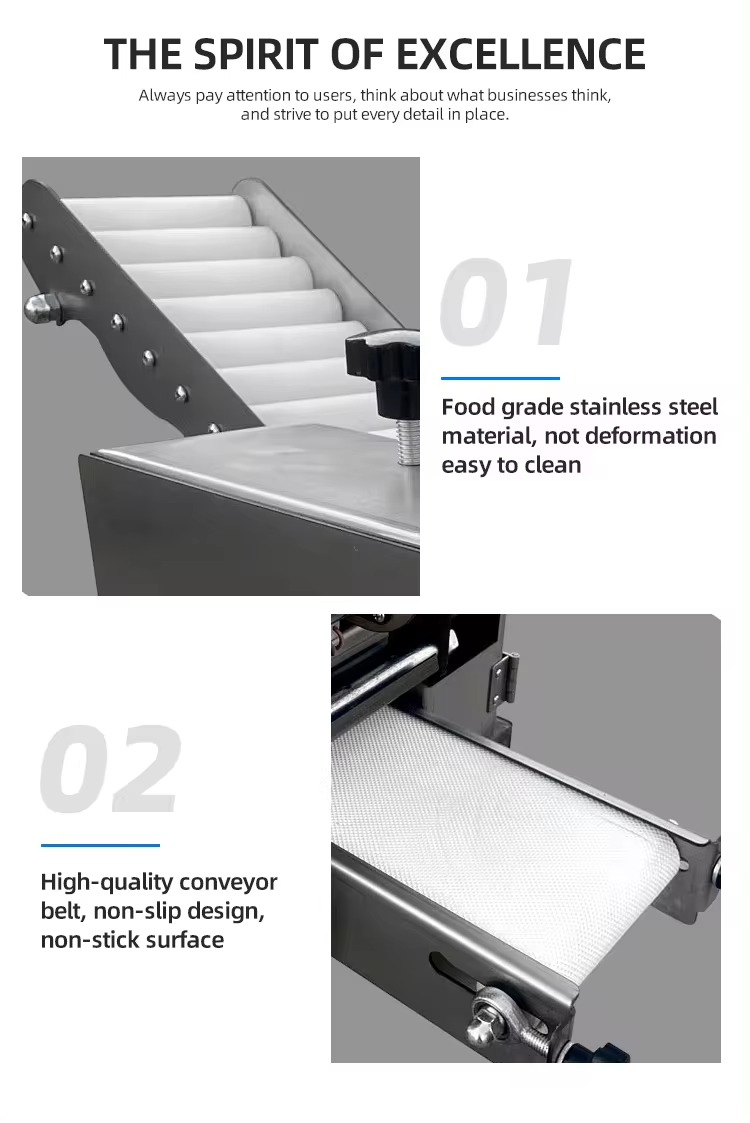 THE SPIRIT OF EXCELLENCE

Always pay attention to users, think about what businesses think, and strive to put every detail in place.

01

Food grade stainless steel material, not deformation easy to clean

02

High-quality conveyor belt, non-slip design, non-stick surface