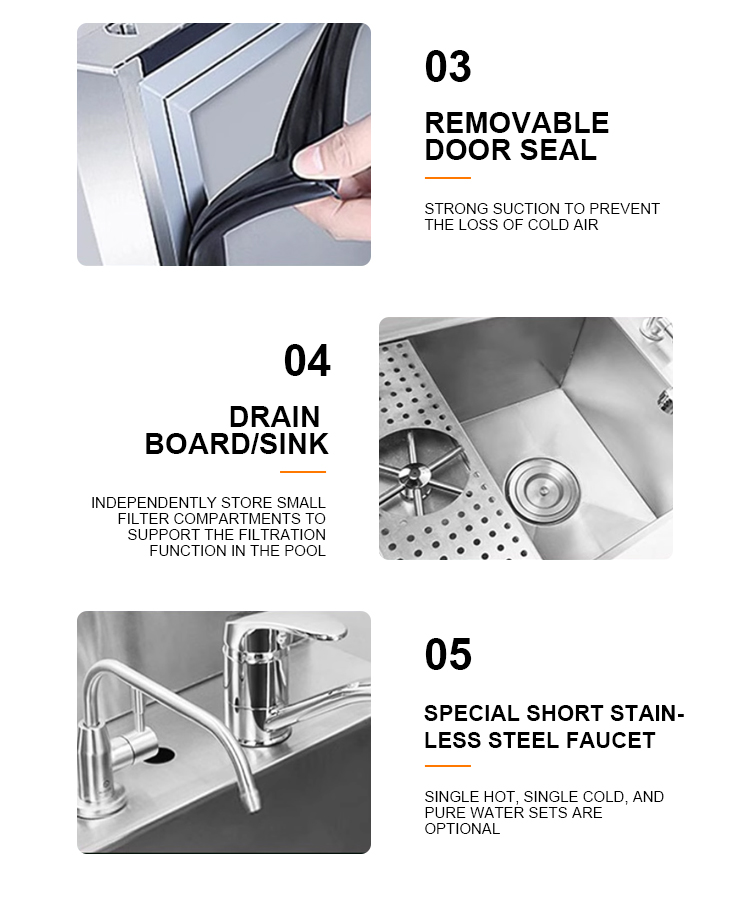 03

REMOVABLE DOOR SEAL

STRONG SUCTION TO PREVENT THE LOSS OF COLD AIR

04

DRAIN BOARD/SINK

INDEPENDENTLY STORE SMALL FILTER COMPARTMENTS TO SUPPORT THE FILTRATION FUNCTION IN THE POOL

05

SPECIAL SHORT STAINLESS STEEL FAUCET

SINGLE HOT, SINGLE COLD, AND PURE WATER SETS ARE OPTIONAL