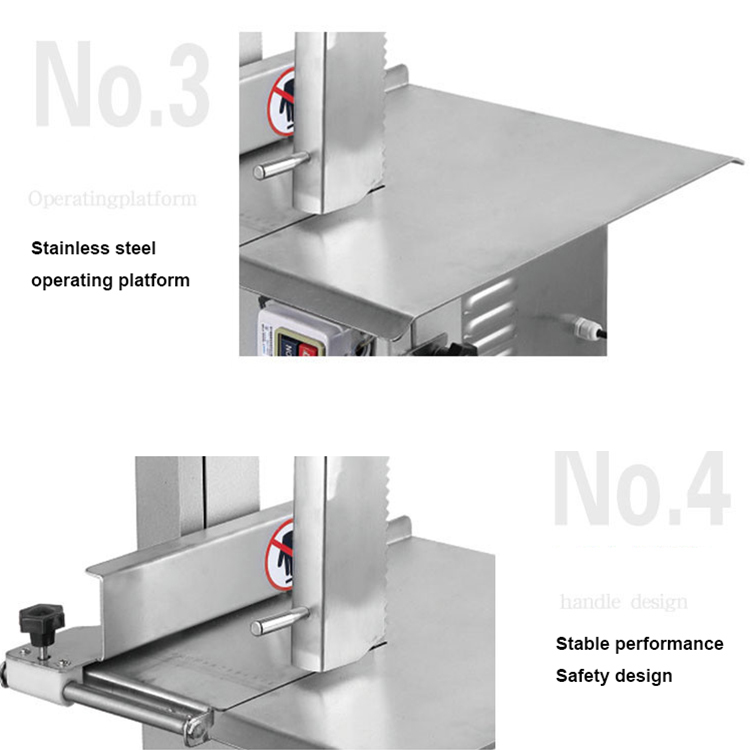 No.3

Operatingplatform

Stainless steel operating platform

No.4

handle design

Stable performance

Safety design