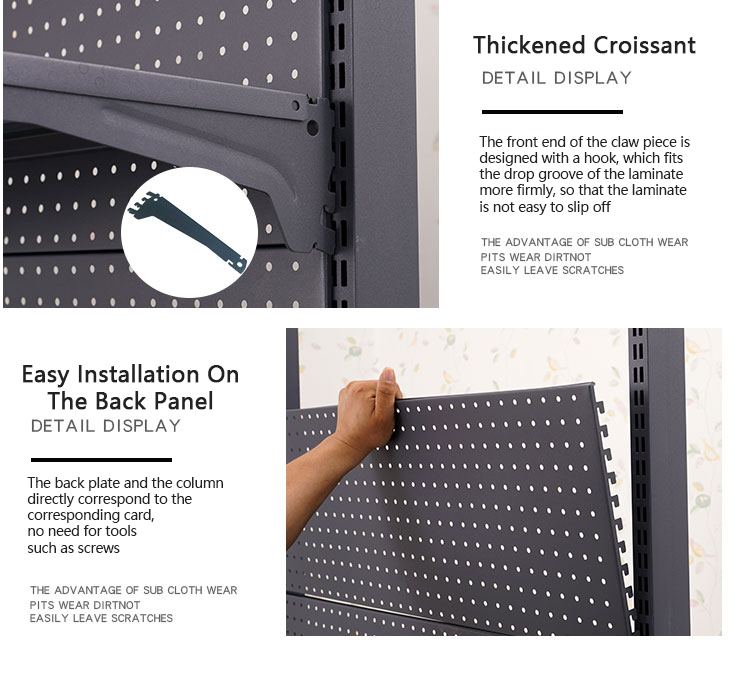 Thickened Croissant
DETAIL DISPLAY

The front end of the claw piece is designed with a hook, which fits the drop groove of the laminate more firmly, so that the laminate is not easy to slip off

THE ADVANTAGE OF SUB CLOTH WEAR PITS WEAR DIRTNOT EASILY LEAVE SCRATCHES

Easy Installation On The Back Panel
DETAIL DISPLAY

The back plate and the column directly correspond to the corresponding card, no need for tools such as screws

THE ADVANTAGE OF SUB CLOTH WEAR PITS WEAR DIRTNOT EASILY LEAVE SCRATCHES