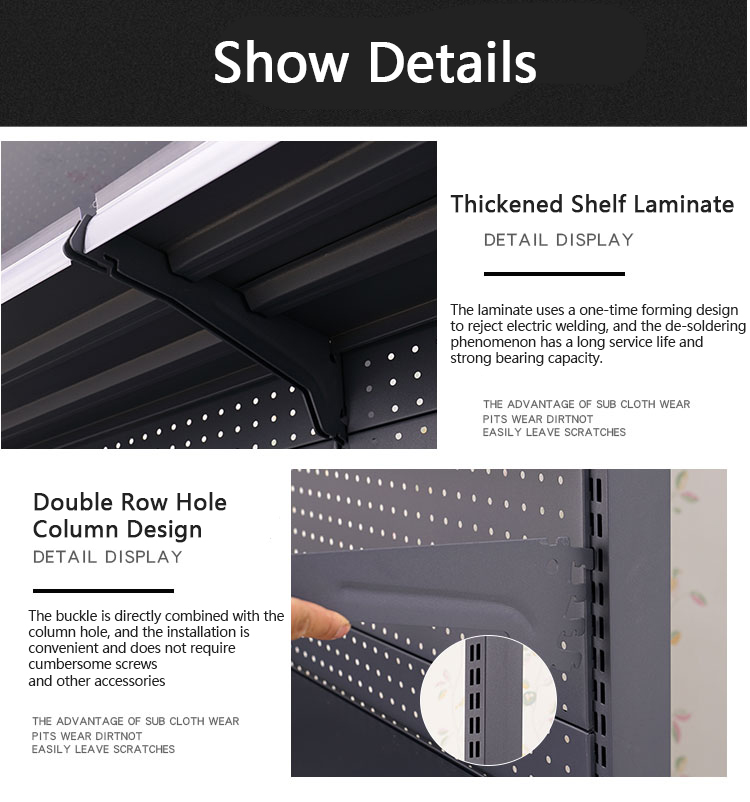 Show Details

Thickened Shelf Laminate

DETAIL DISPLAY

The laminate uses a one-time forming design to reject electric welding, and the de-soldering phenomenon has a long service life and strong bearing capacity.

THE ADVANTAGE OF SUB CLOTH WEAR
PITS WEAR DIRTNOT
EASILY LEAVE SCRATCHES

Double Row Hole Column Design

DETAIL DISPLAY

The buckle is directly combined with the column hole, and the installation is convenient and does not require cumbersome screws
and other accessories

THE ADVANTAGE OF SUB CLOTH WEAR
PITS WEAR DIRTNOT
EASILY LEAVE SCRATCHES