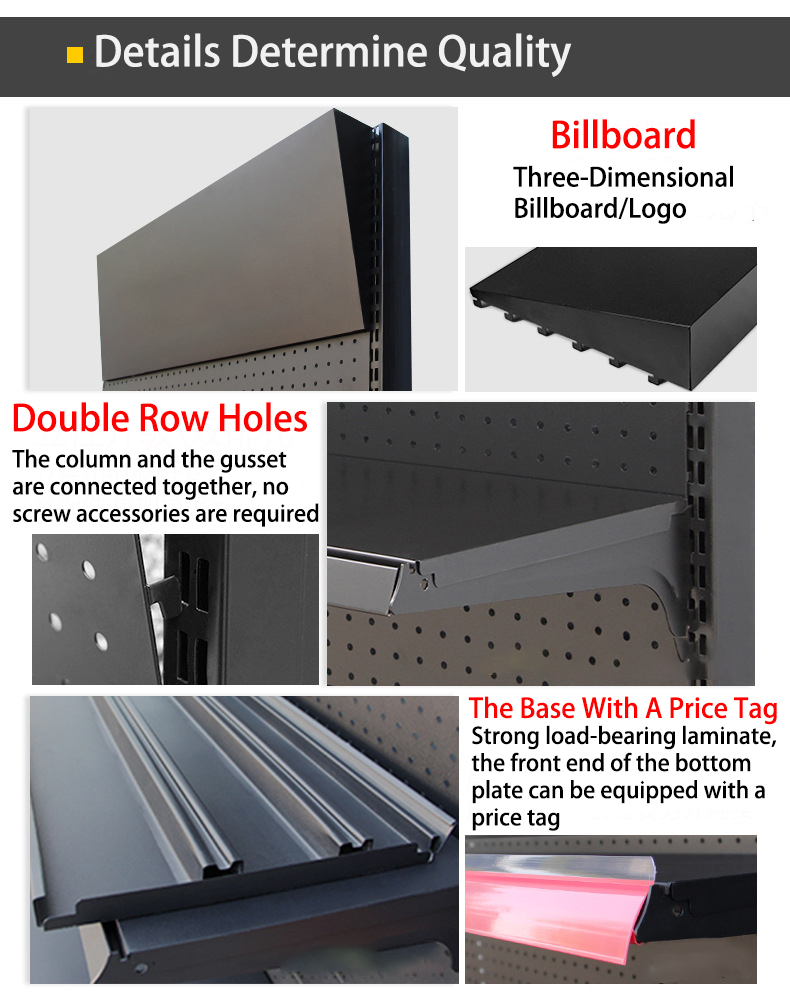 Details Determine Quality

Billboard

Three-Dimensional Billboard/Logo

Double Row Holes

The column and the gusset are connected together, no screw accessories are required

The Base With A Price Tag

Strong load-bearing laminate, the front end of the bottom plate can be equipped with a price tag