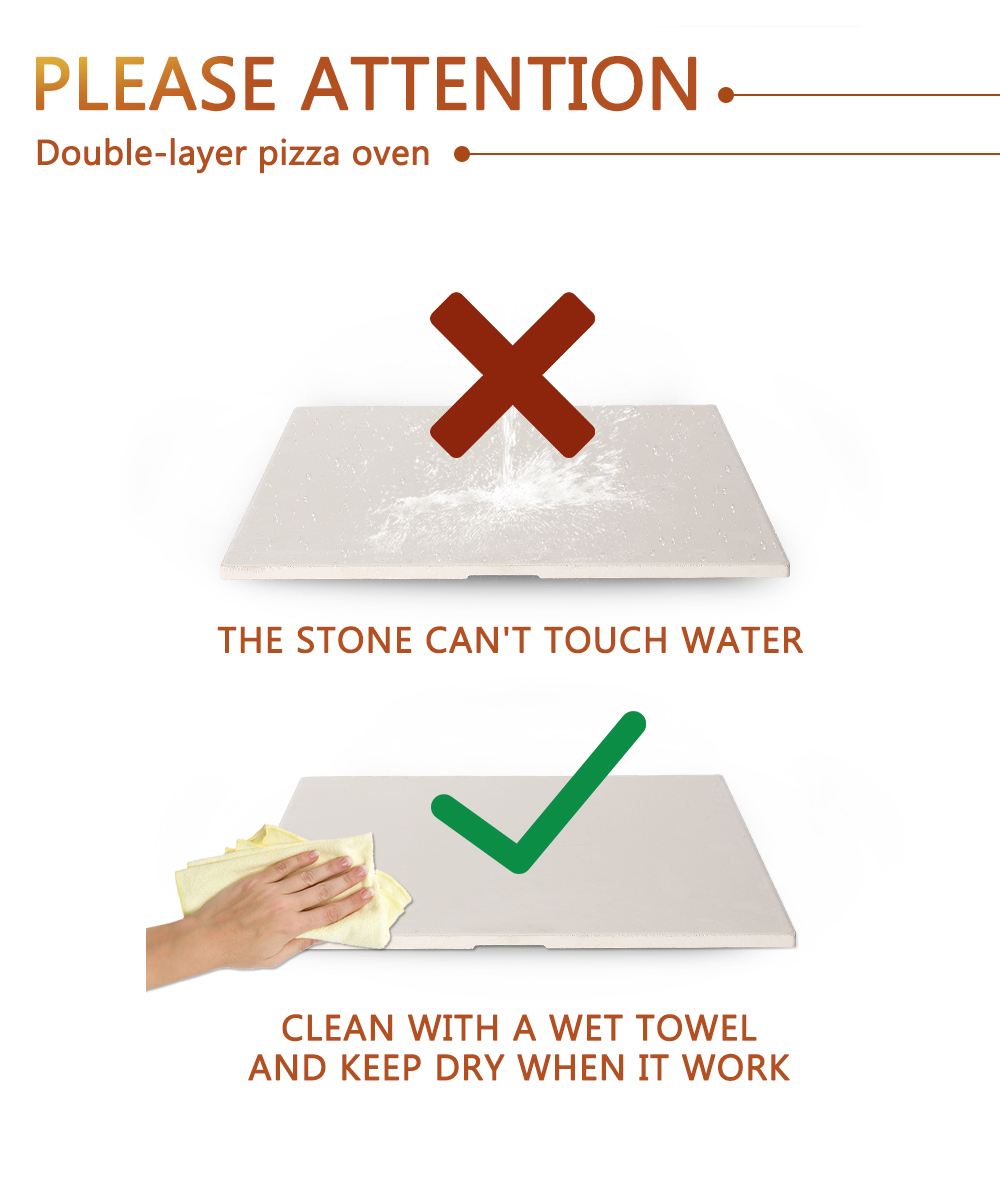 PLEASE ATTENTION

Double-layer pizza oven

THE STONE CAN'T TOUCH WATER

CLEAN WITH A WET TOWEL AND KEEP DRY WHEN IT WORK