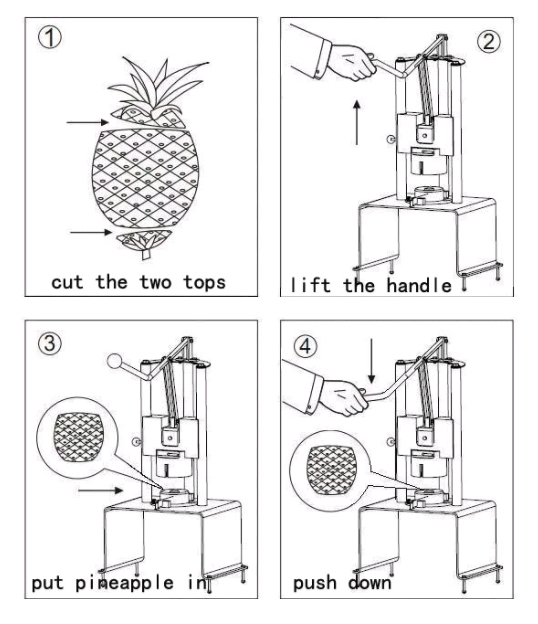 ①
cut the two tops

②
lift the handle

③
put pineapple in

④
push down