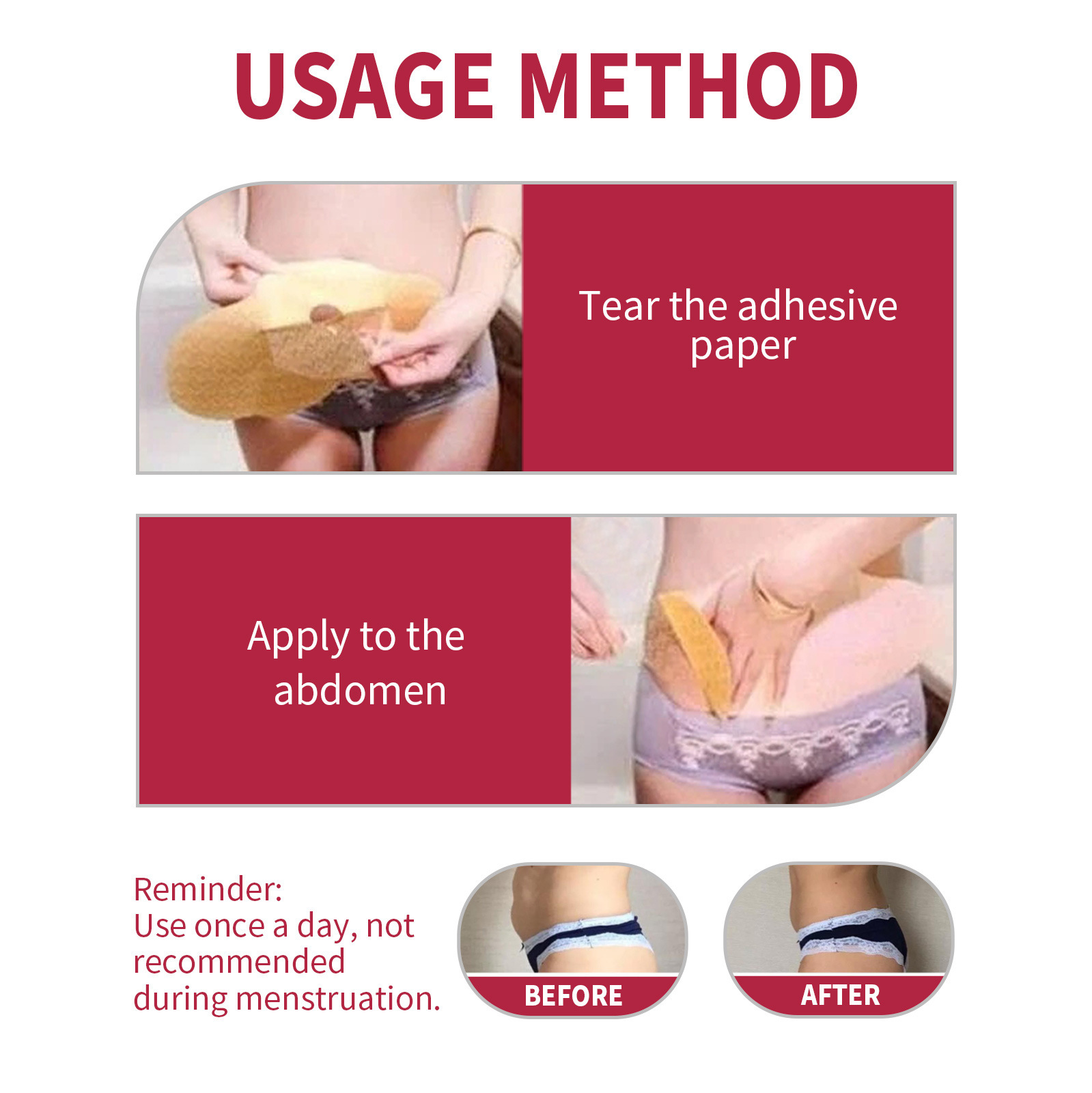 USAGE METHOD

Tear the adhesive paper

Apply to the abdomen

Reminder:
Use once a day, not recommended during menstruation.

BEFORE

AFTER