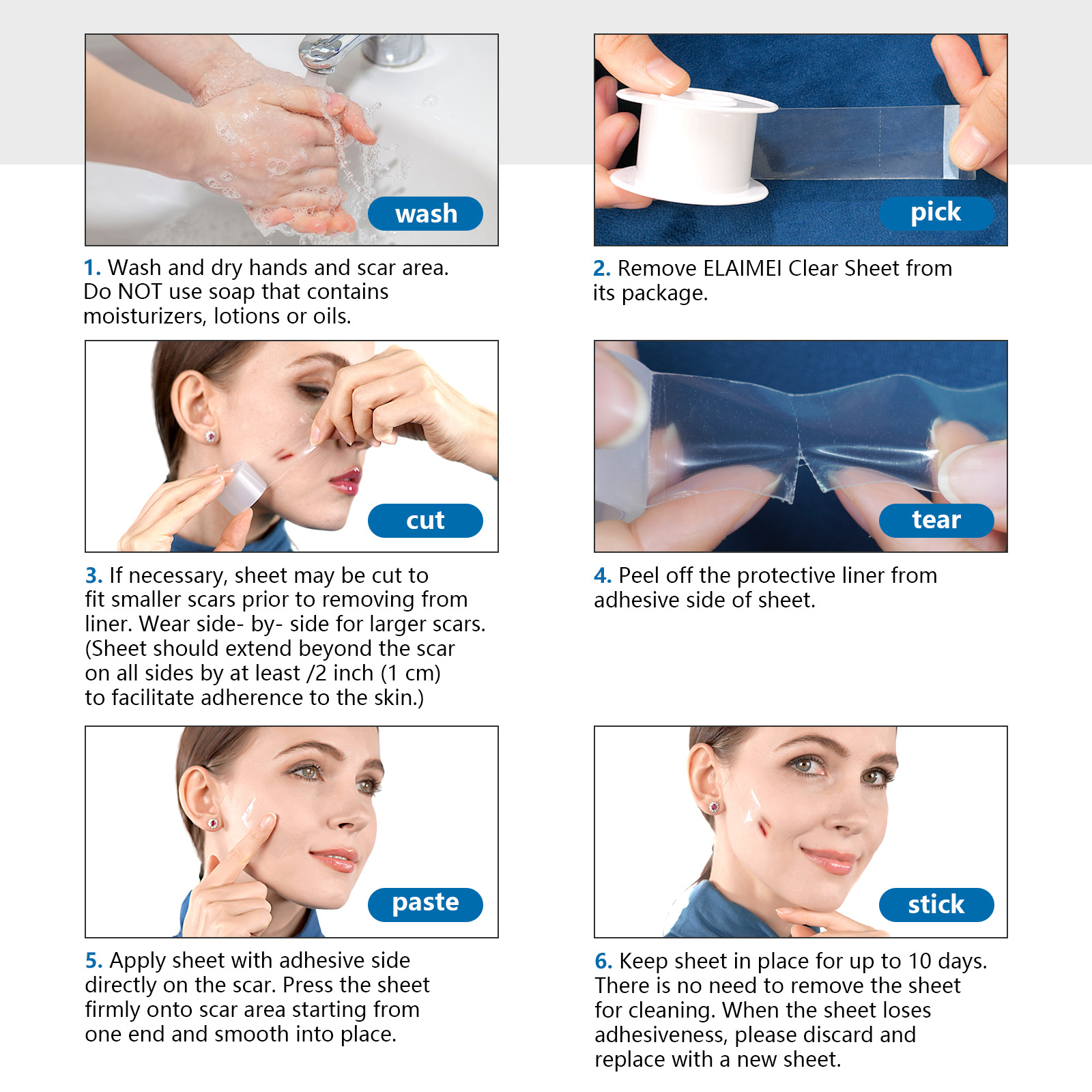 wash

1. Wash and dry hands and scar area. Do NOT use soap that contains moisturizers, lotions or oils.

pick

2. Remove ELAIMEI Clear Sheet from its package.

cut

3. If necessary, sheet may be cut to fit smaller scars prior to removing from liner. Wear side- by- side for larger scars. (Sheet should extend beyond the scar on all sides by at least /2 inch (1 cm) to facilitate adherence to the skin.)

tear

4. Peel off the protective liner from adhesive side of sheet.

paste

5. Apply sheet with adhesive side directly on the scar. Press the sheet firmly onto scar area starting from one end and smooth into place.

stick

6. Keep sheet in place for up to 10 days. There is no need to remove the sheet for cleaning. When the sheet loses adhesiveness, please discard and replace with a new sheet.