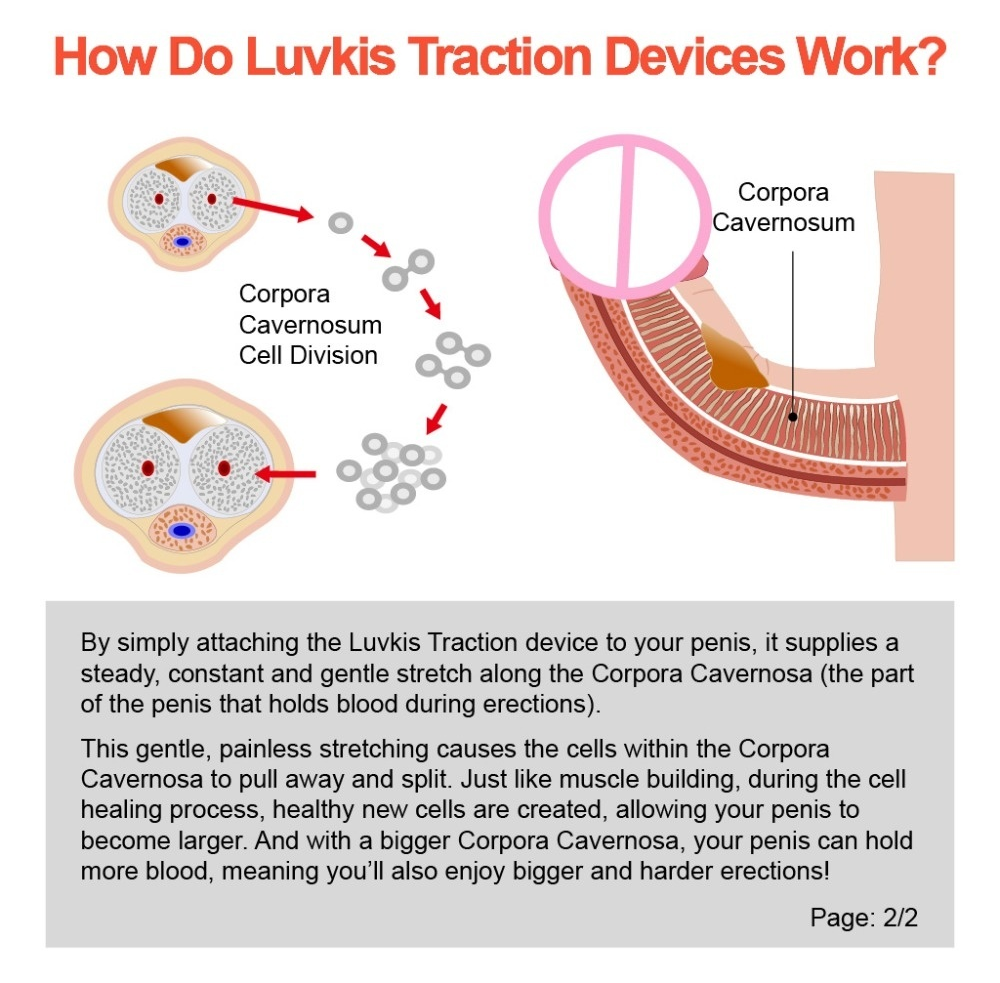 How Do Luvkis Traction Devices Work?

Corpora Cavernosum Cell Division

Corpora Cavernosum

By simply attaching the Luvkis Traction device to your penis, it supplies a steady, constant and gentle stretch along the Corpora Cavernosa (the part of the penis that holds blood during erections).

This gentle, painless stretching causes the cells within the Corpora Cavernosa to pull away and split. Just like muscle building, during the cell healing process, healthy new cells are created, allowing your penis to become larger. And with a bigger Corpora Cavernosa, your penis can hold more blood, meaning you'll also enjoy bigger and harder erections!

Page: 2/2