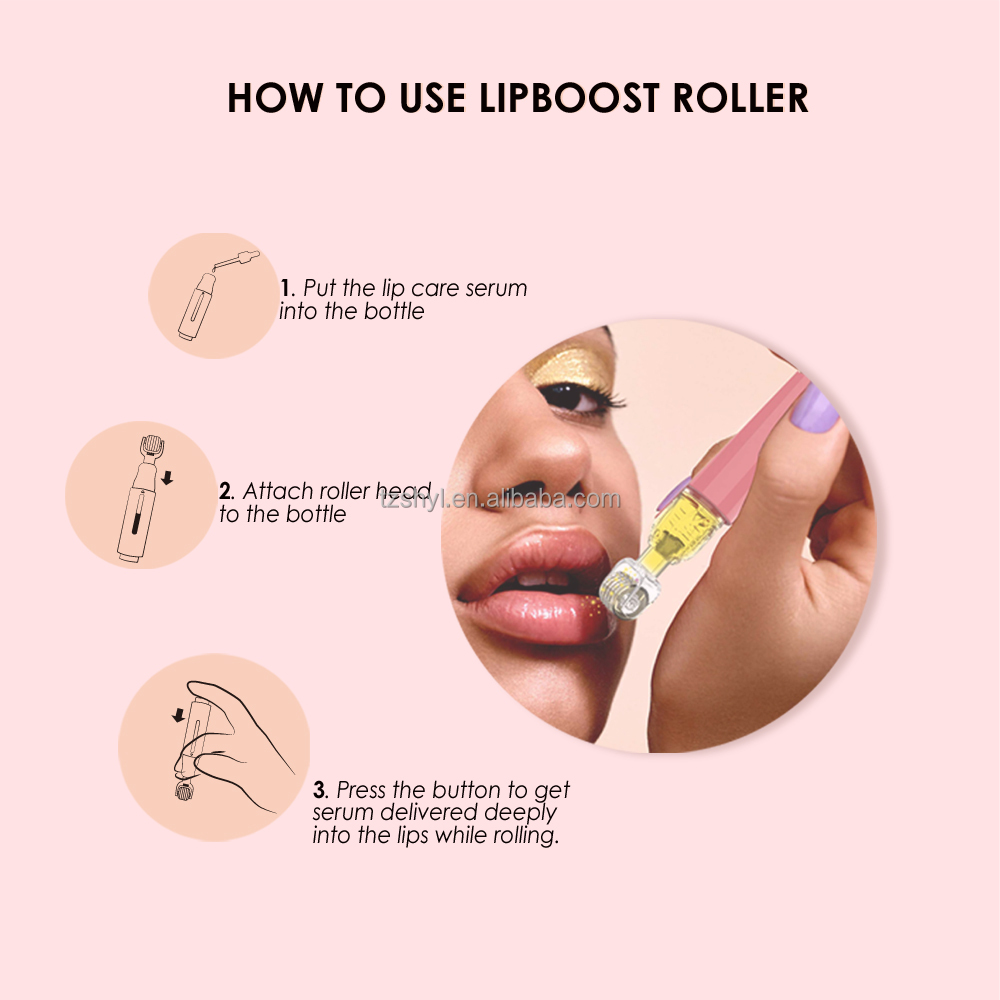 HOW TO USE LIPBOOST ROLLER

1. Put the lip care serum into the bottle

2. Attach roller head to the bottle

tzshyl.en.alibaba.com

3. Press the button to get serum delivered deeply into the lips while rolling.