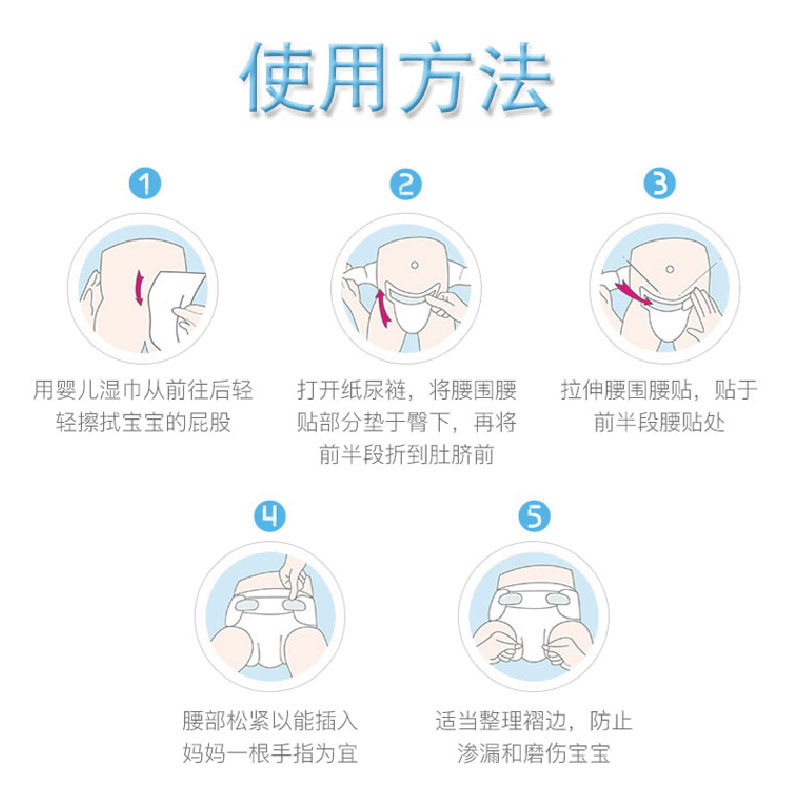 使用方法

1
用婴儿湿巾从前往后轻轻擦拭宝宝的屁股

2
打开纸尿裤，将腰围腰贴部分垫于臀下，再将前半段折到肚脐前

3
拉伸腰围腰贴，贴于前半段腰贴处

4
腰部松紧以能插入妈妈一根手指为宜

5
适当整理褶边，防止渗漏和磨伤宝宝